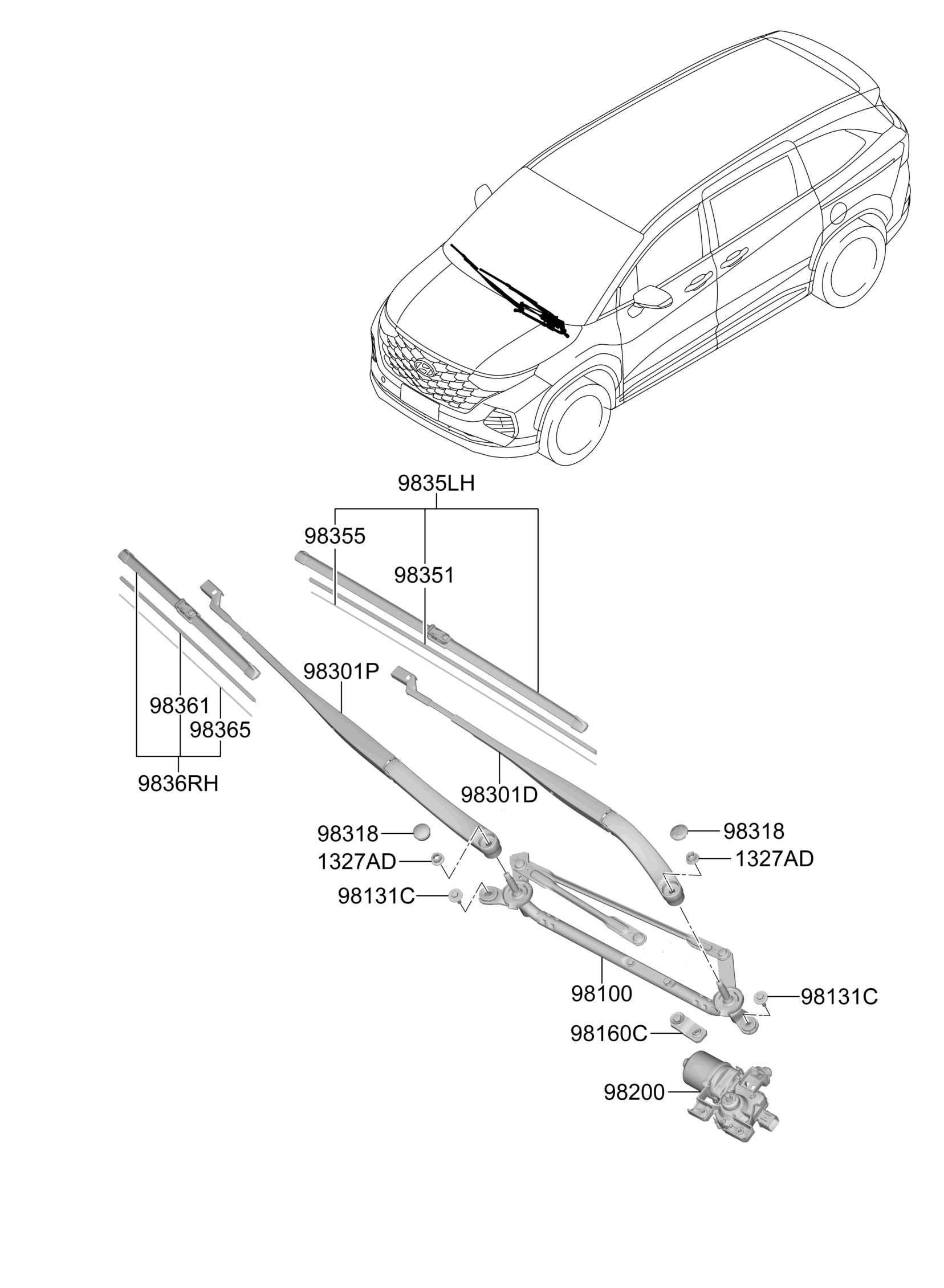 9835LH
98355
98351
98301P
98361
98365
9836RH
98301D
98318
1327AD
98131C
98318
1327AD
98100
98131C
98160C
98200