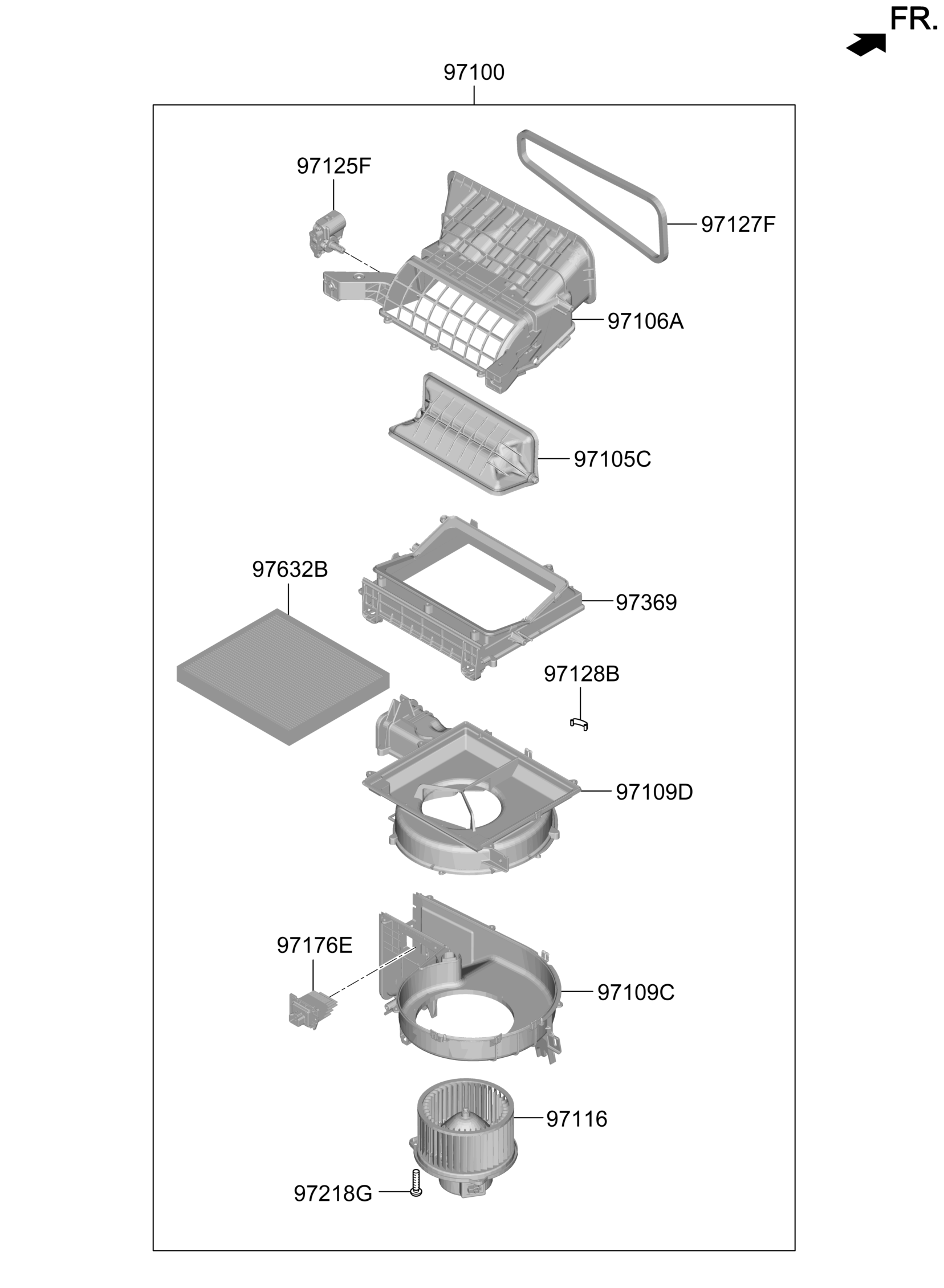 FR.

97100

97125F

97127F

97106A

97105C

97632B

97369

97128B

97109D

97176E

97109C

97116

97218G