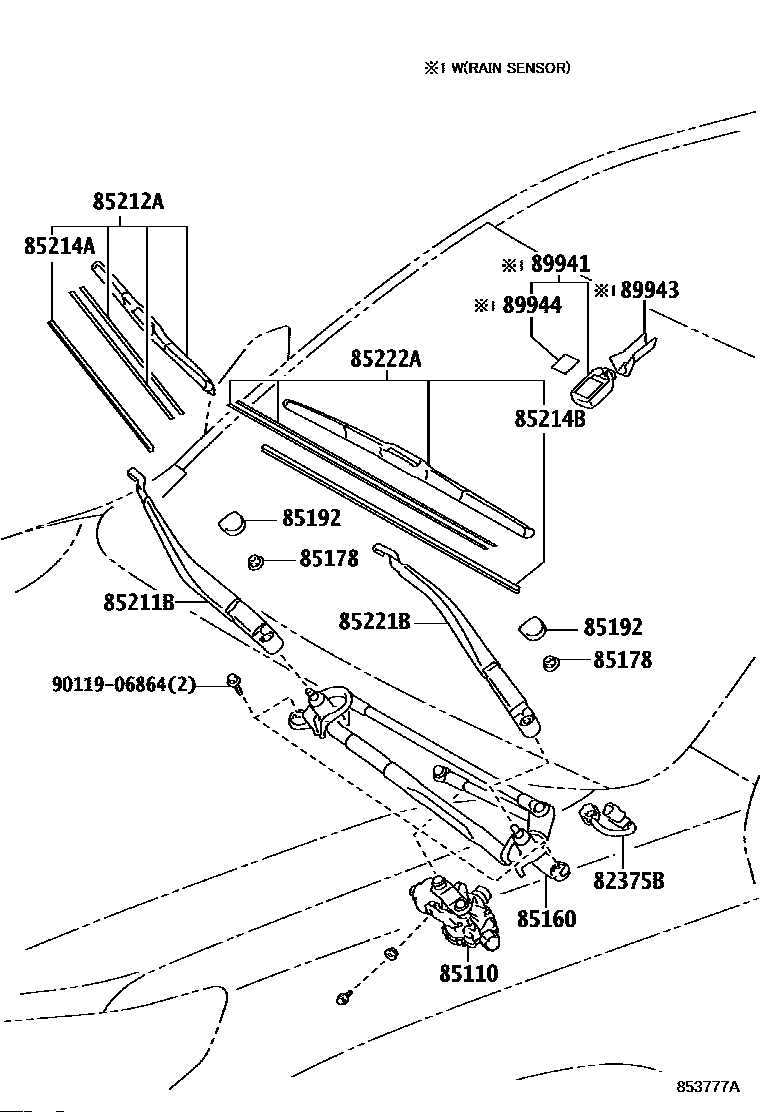 ※1 W(RAIN SENSOR)

85212A
85214A
※1 89941
※1 89944
※1 89943
85222A
85214B
85192
85178
85211B
85221B
85192
85178
90119-06864(2)
82375B
85160
85110
853777A