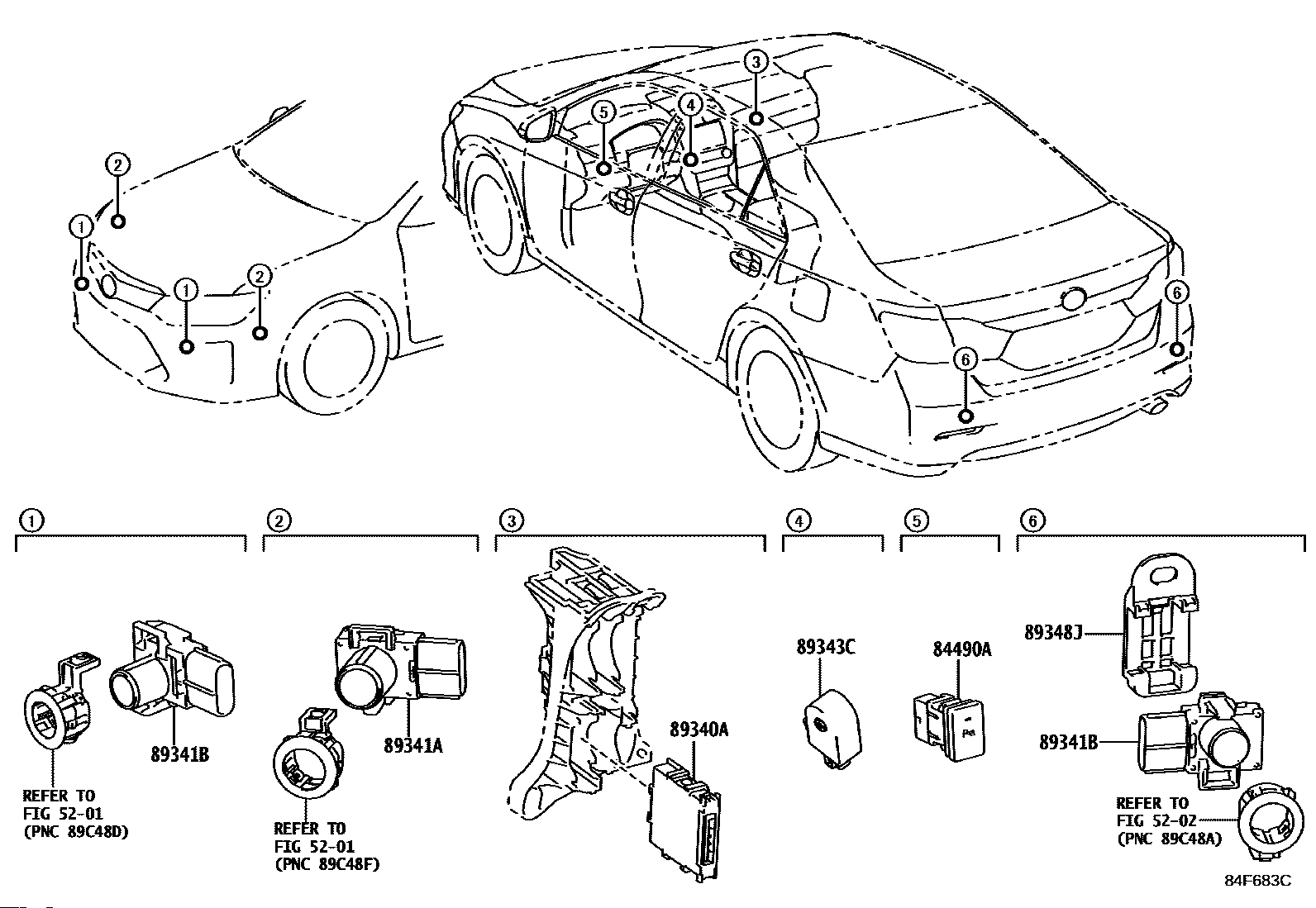 2
1
1
2
5
4
3
6
6

1
89341B
REFER TO FIG 52-01 (PNC 89C48D)

2
89341A
REFER TO FIG 52-01 (PNC 89C48F)

3
89340A

4
89343C

5
84490A

6
89348J
89341B
REFER TO FIG 52-02 (PNC 89C48A)

84F683C