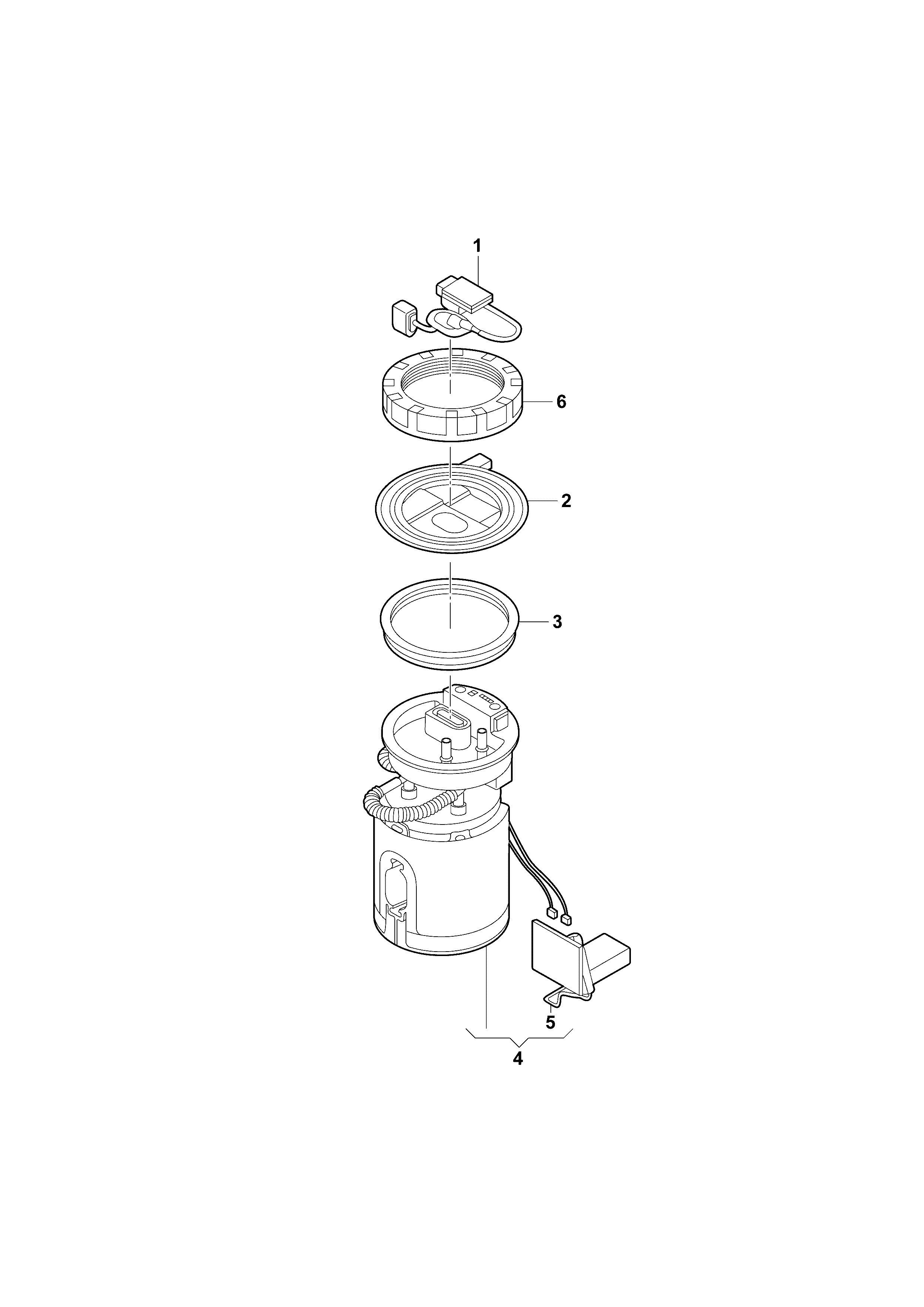 1
6
2
3
5
4