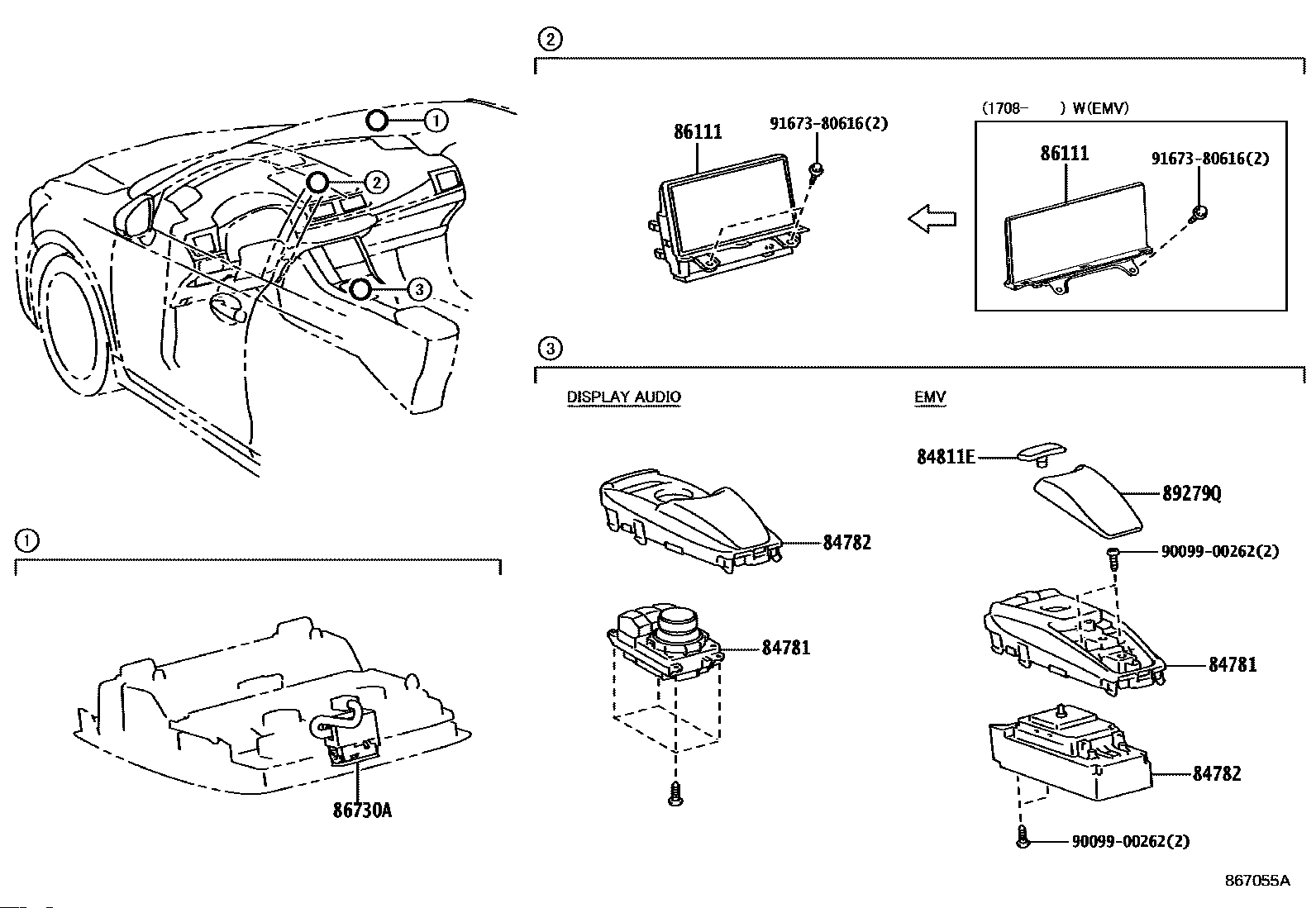 1
2
3

2

86111
91673-80616(2)

(1708- ) W(EMV)
86111
91673-80616(2)

3

DISPLAY AUDIO
84782
84781

EMV
84811E
89279Q
90099-00262(2)
84781
84782
90099-00262(2)

1

86730A

867055A