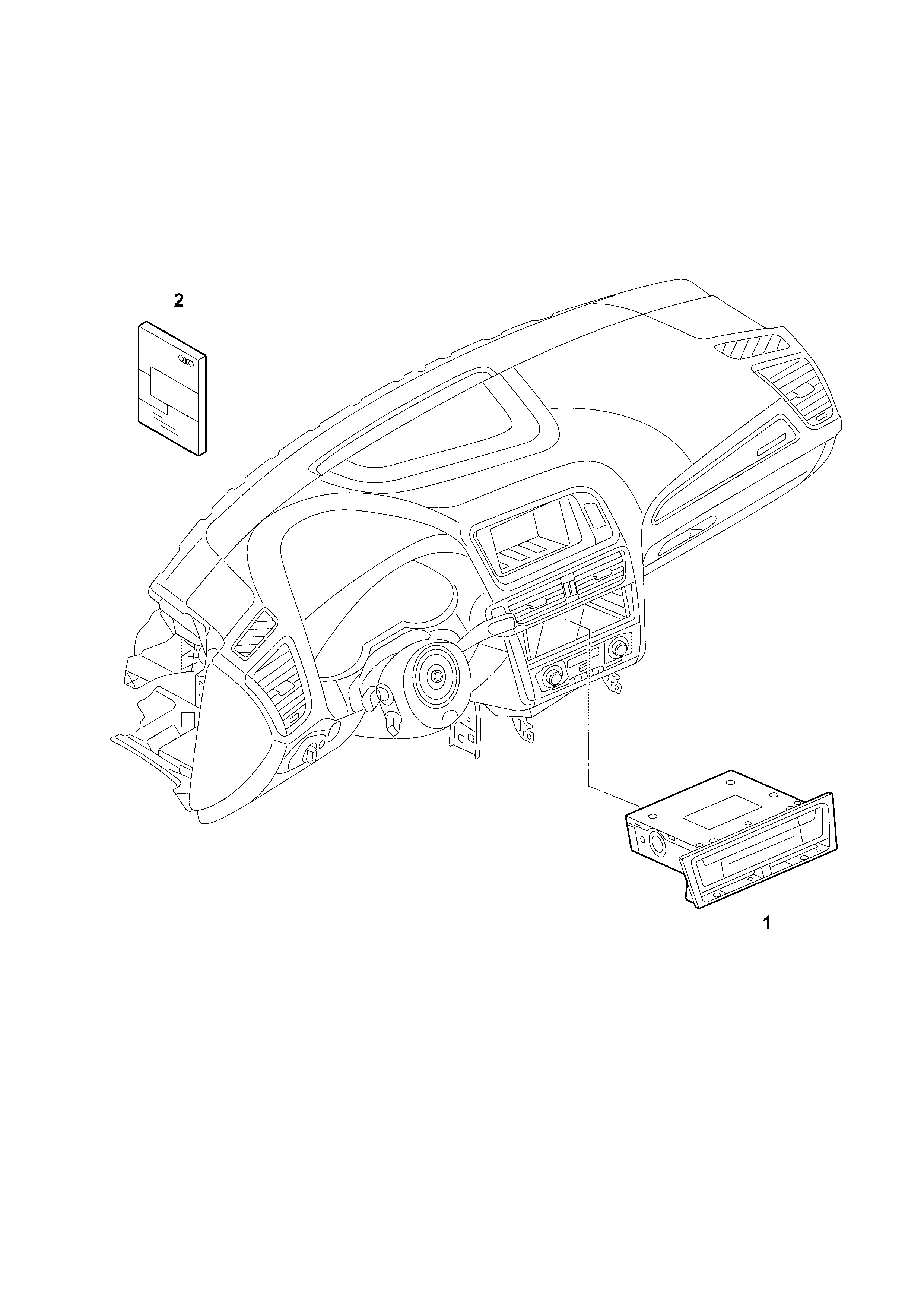 2

1