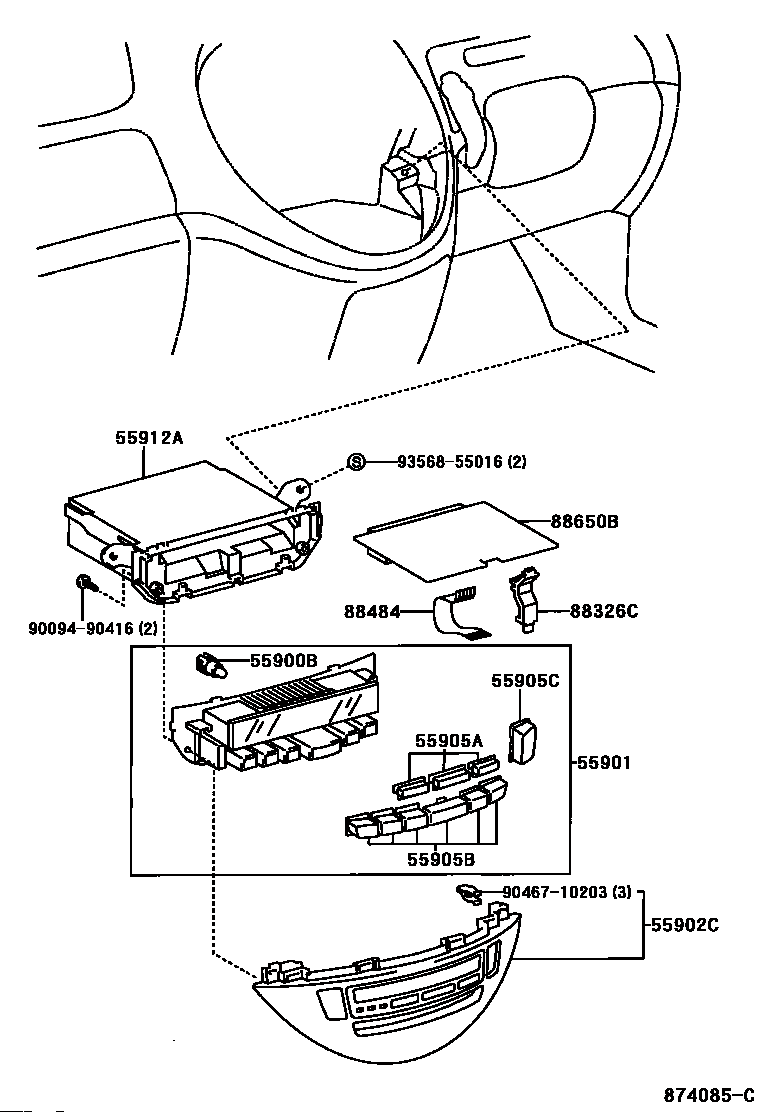 55912A

S 93568-55016 (2)

88650B

90094-90416 (2)

88484

88326C

55900B

55905C

55905A

55901

55905B

90467-10203 (3)

55902C

874085-C