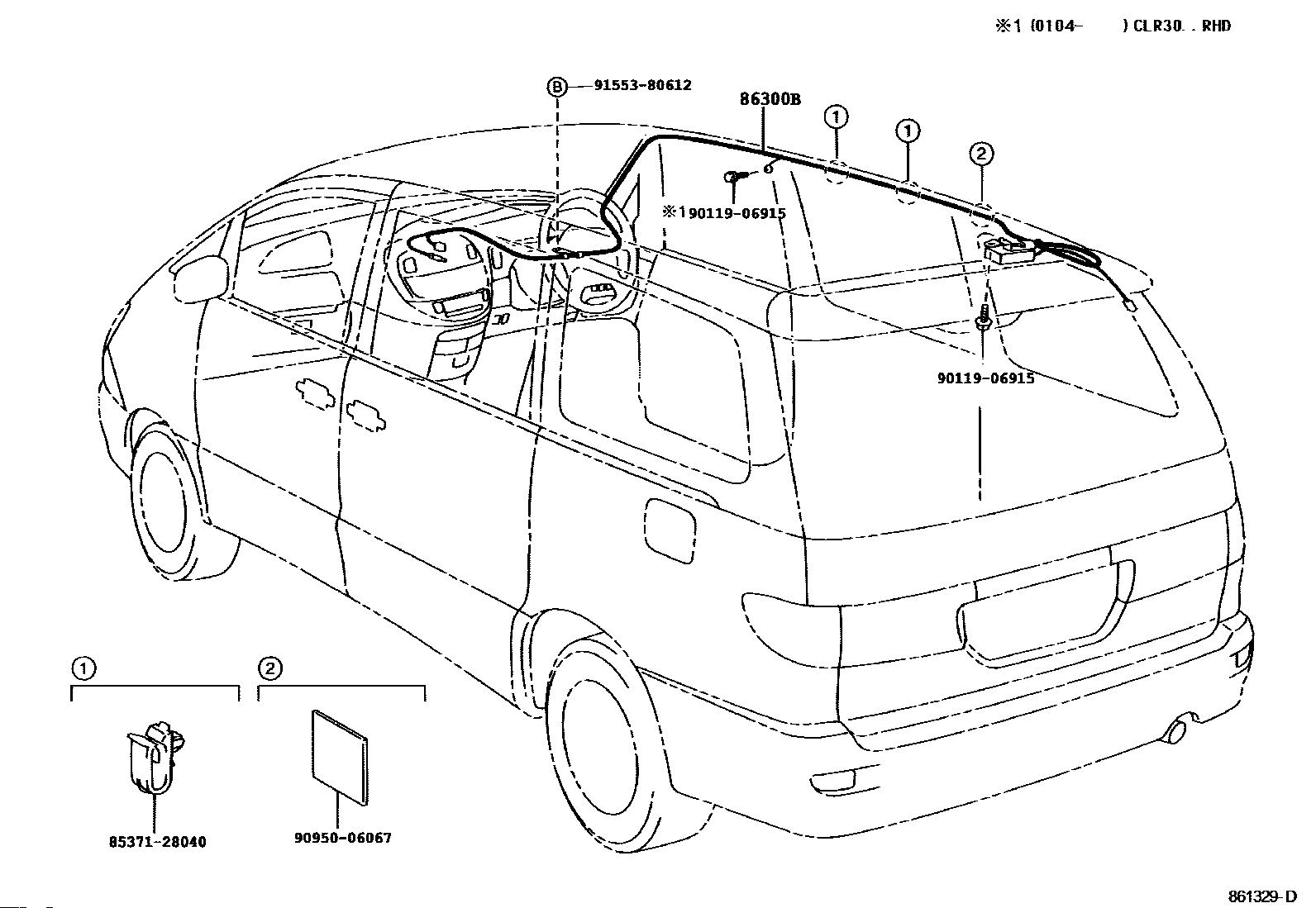 ※1 (0104- ) CLR30..RHD

B 91553-80612

86300B

1

1

2

※1 90119-06915

90119-06915

1

2

85371-28040

90950-06067

861329-D