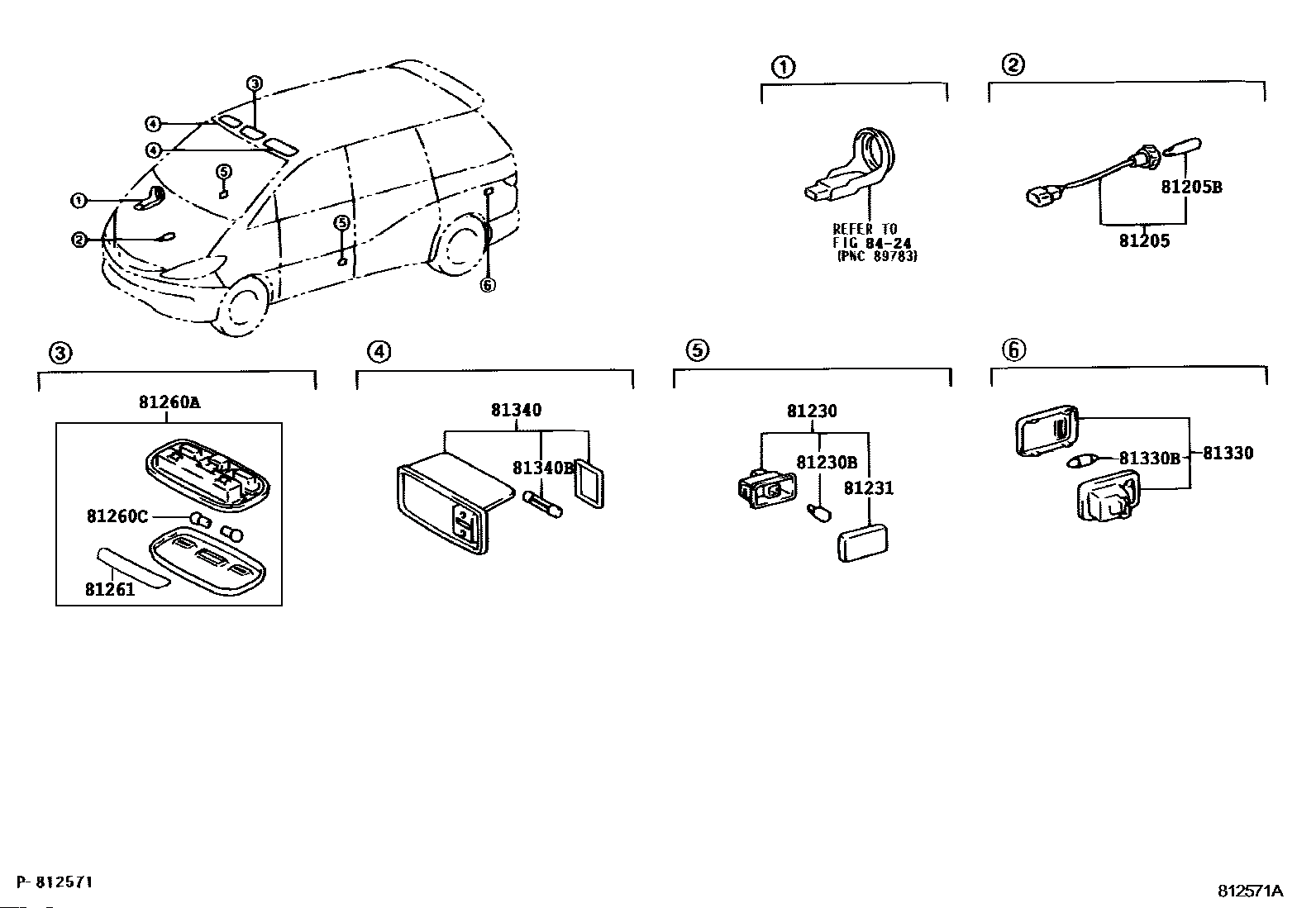 ③
④
④
⑤
①
②
⑤
⑥

①
REFER TO
FIG 84-24
(PNC 89783)

②
81205B
81205

③
81260A
81260C
81261

④
81340
81340B

⑤
81230
81230B
81231

⑥
81330B
81330

P-812571
812571A