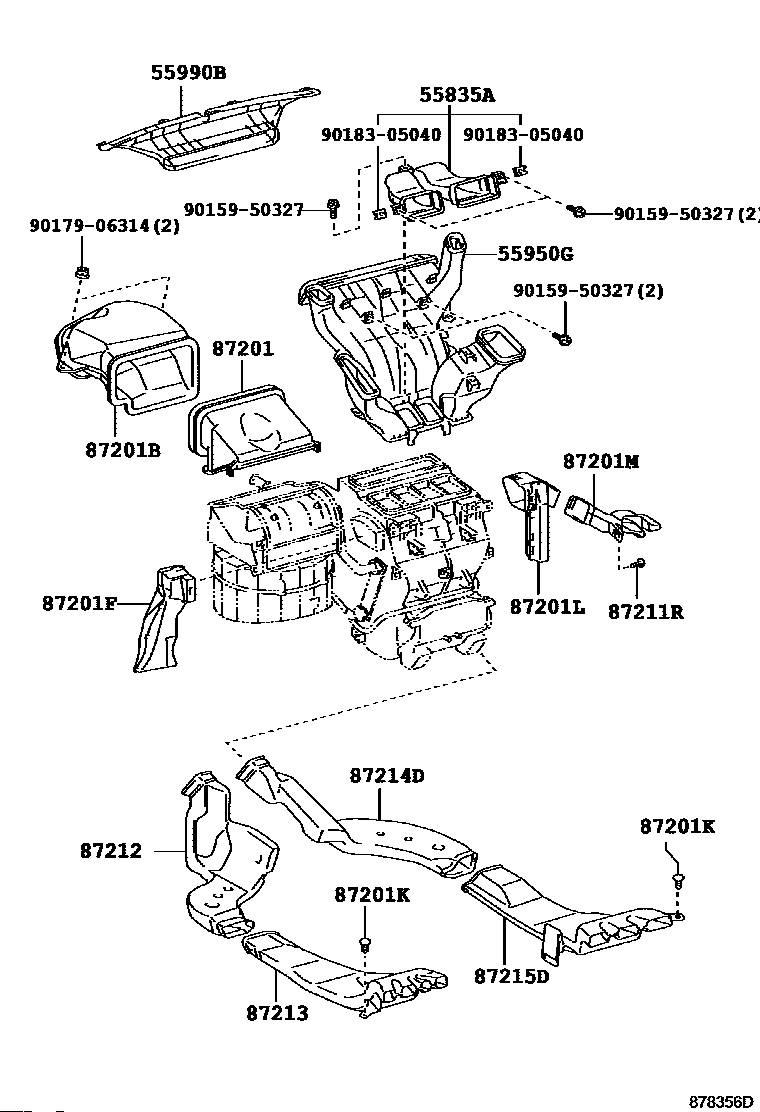 55990B
55835A
90183-05040
90183-05040
90159-50327
90159-50327(2)
90179-06314(2)
55950G
90159-50327(2)
87201
87201B
87201M
87201F
87201L
87211R
87214D
87201K
87212
87201K
87215D
87213
878356D