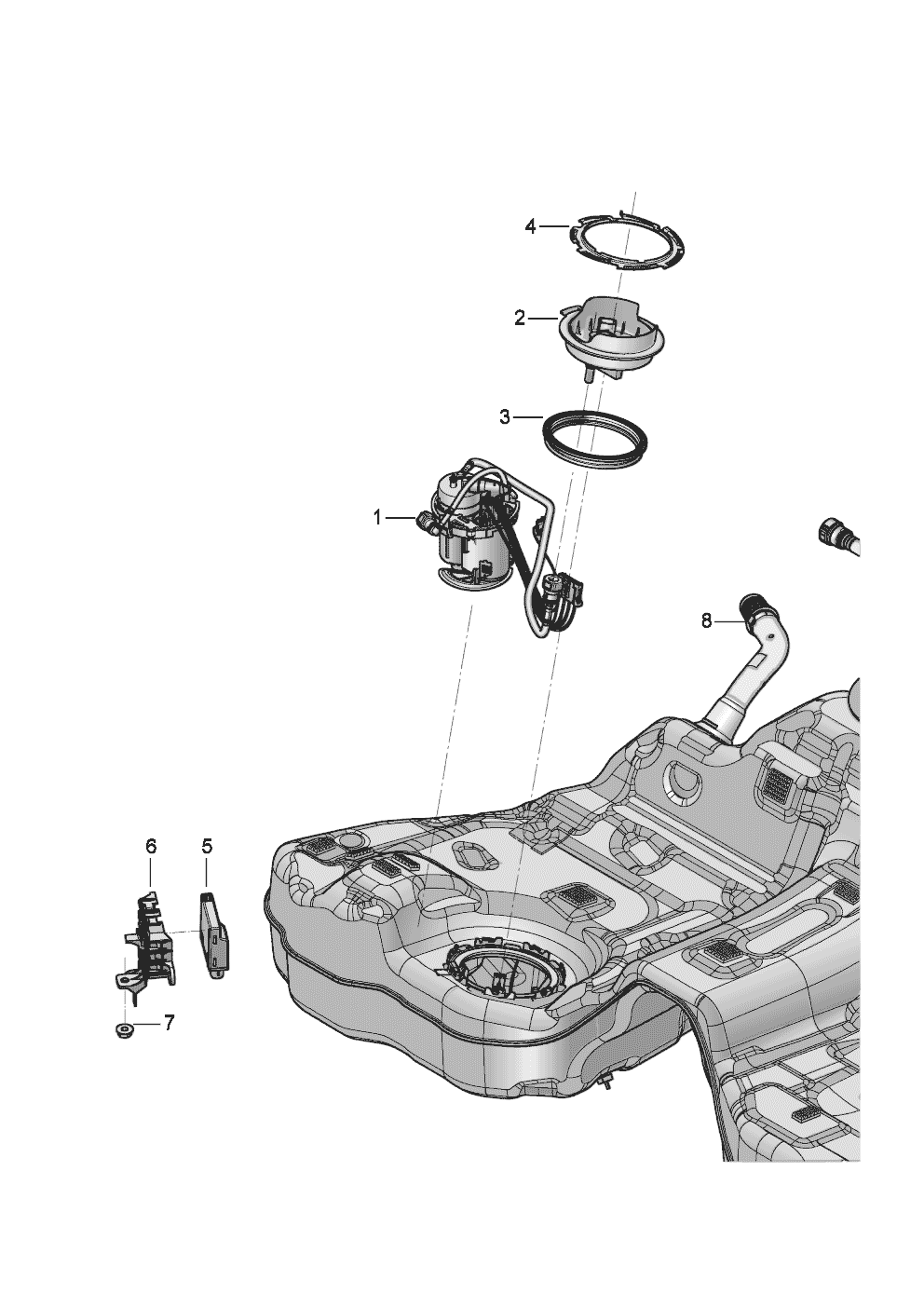 4
2
3
1
8
6
5
7