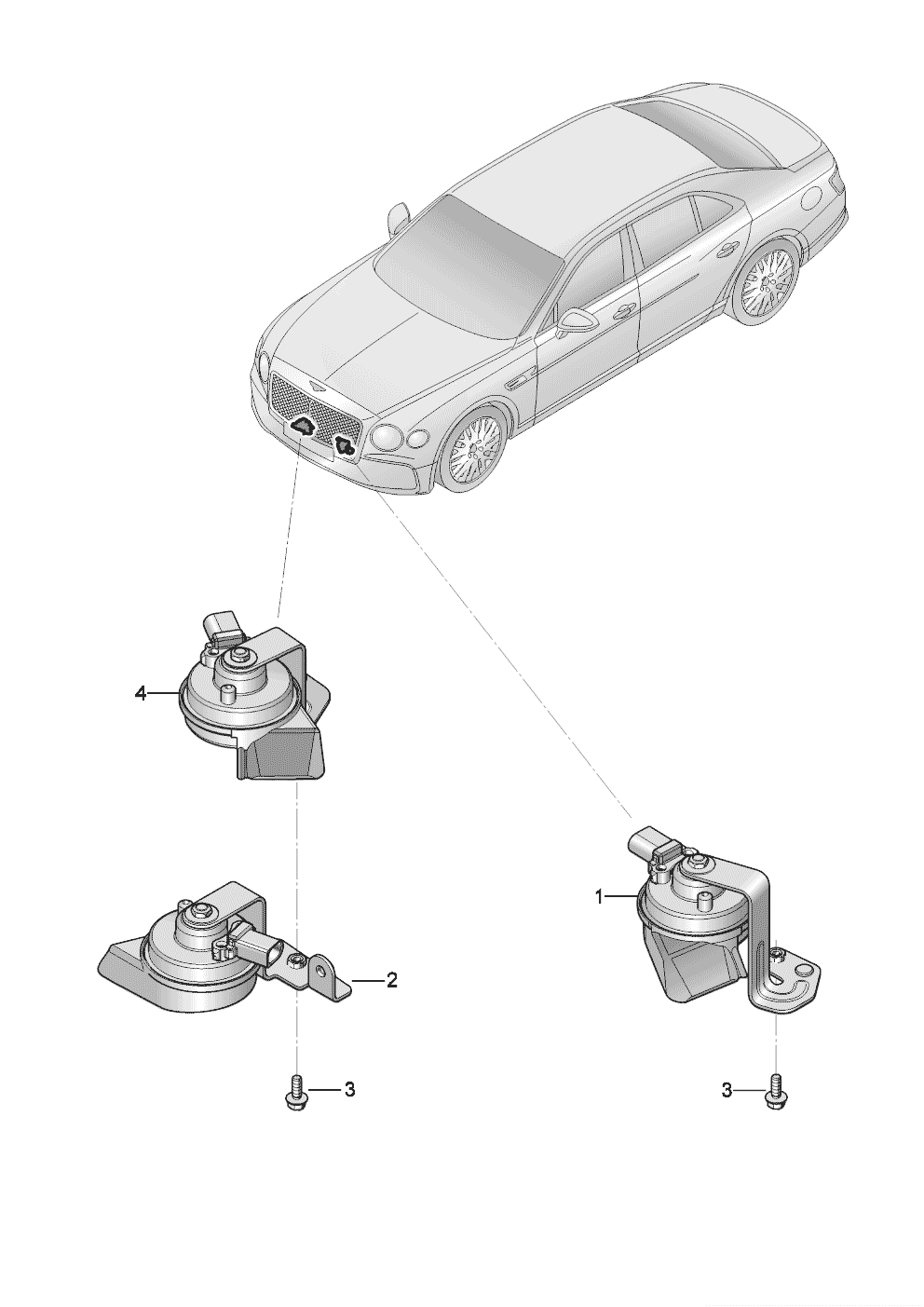 4
1
2
3
3