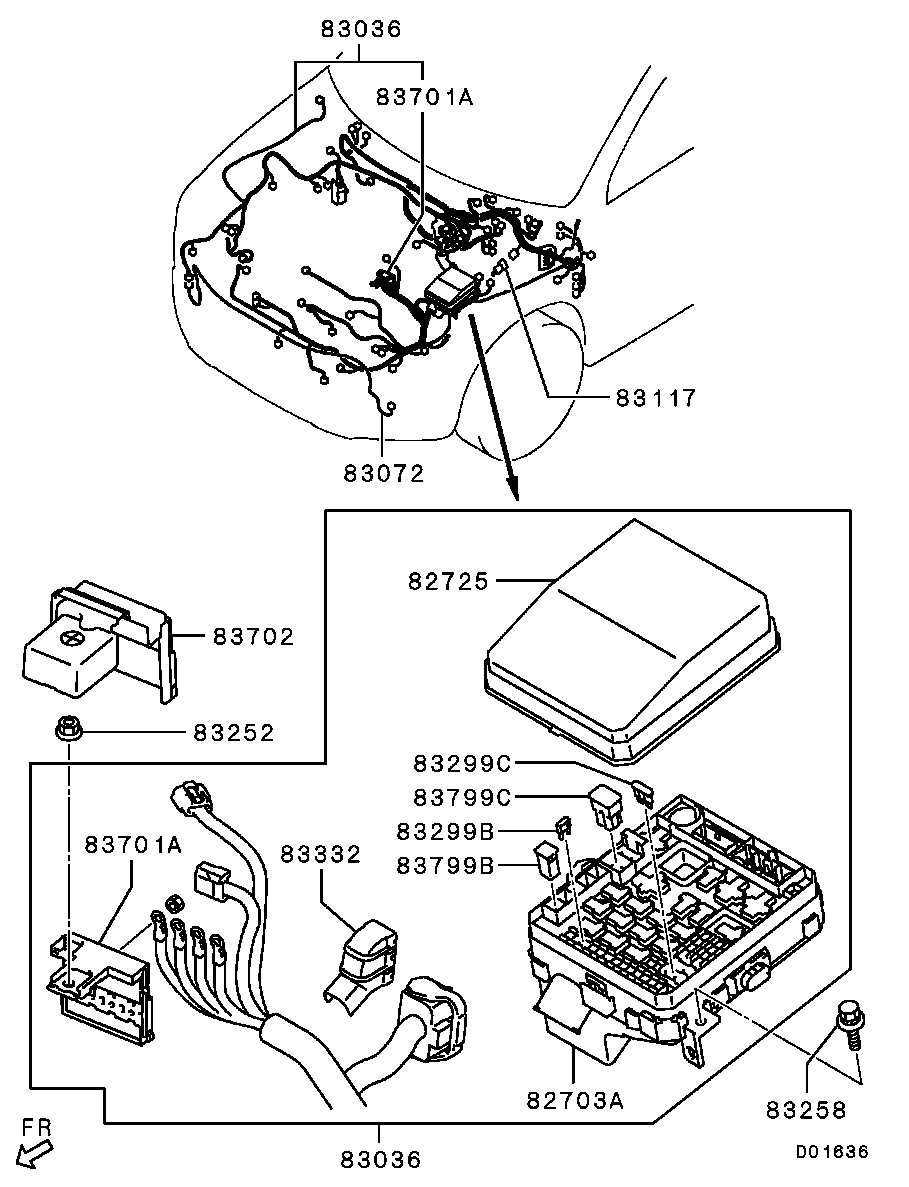 83036
83701A
83117
83072
82725
83702
83252
83299C
83799C
83299B
83799B
83701A
83332
82703A
83258
FR
83036
D01636