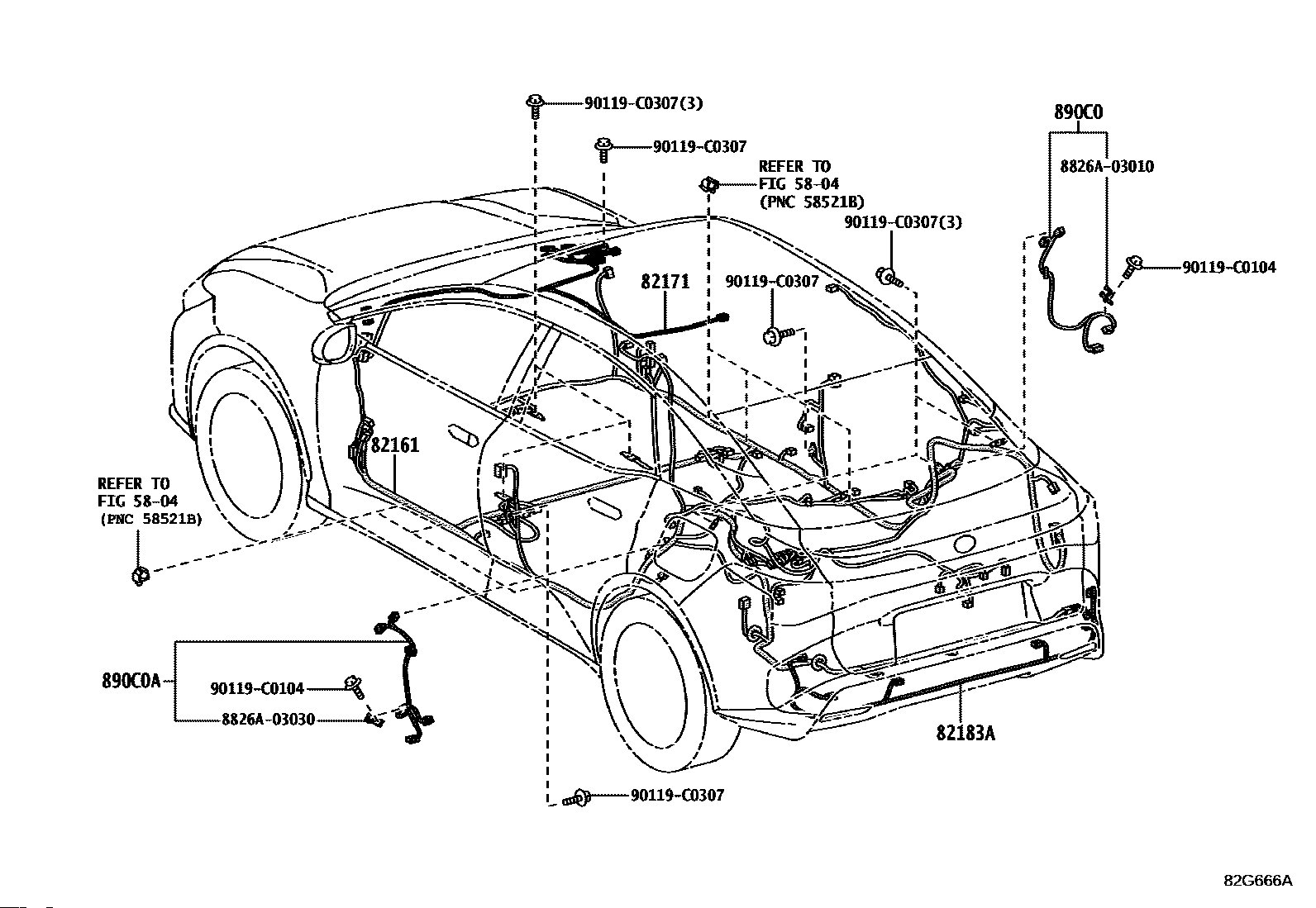 90119-C0307(3)

90119-C0307

REFER TO
FIG 58-04
(PNC 58521B)

890C0

8826A-03010

90119-C0307(3)

90119-C0104

82171

90119-C0307

82161

REFER TO
FIG 58-04
(PNC 58521B)

890C0A

90119-C0104

8826A-03030

82183A

90119-C0307

82G666A