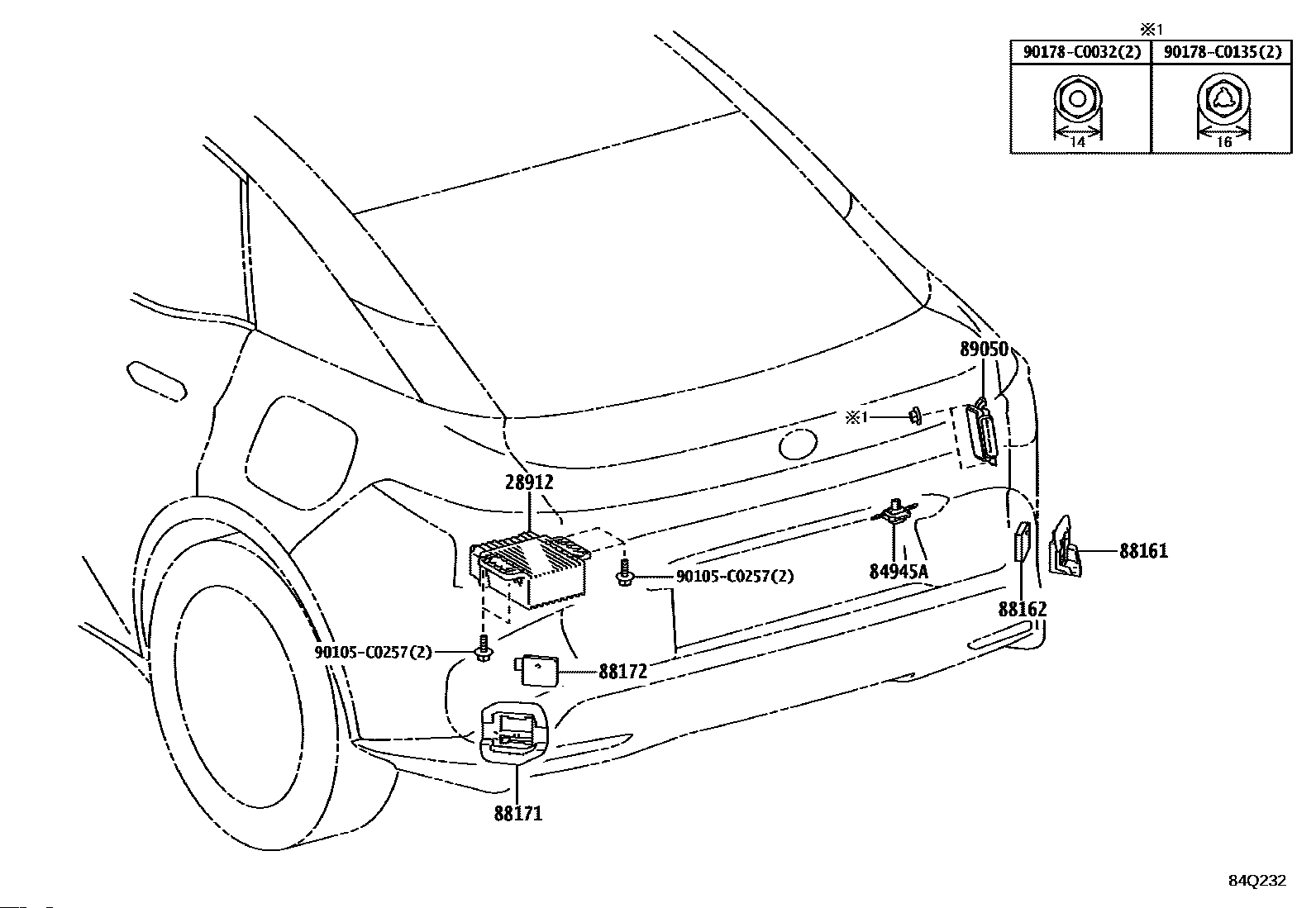 ※1

| 90178-C0032(2) | 90178-C0135(2) |
|---|---|
| 14 | 16 |

89050
※1
28912
84945A
88161
90105-C0257(2)
88162
90105-C0257(2)
88172
88171
84Q232