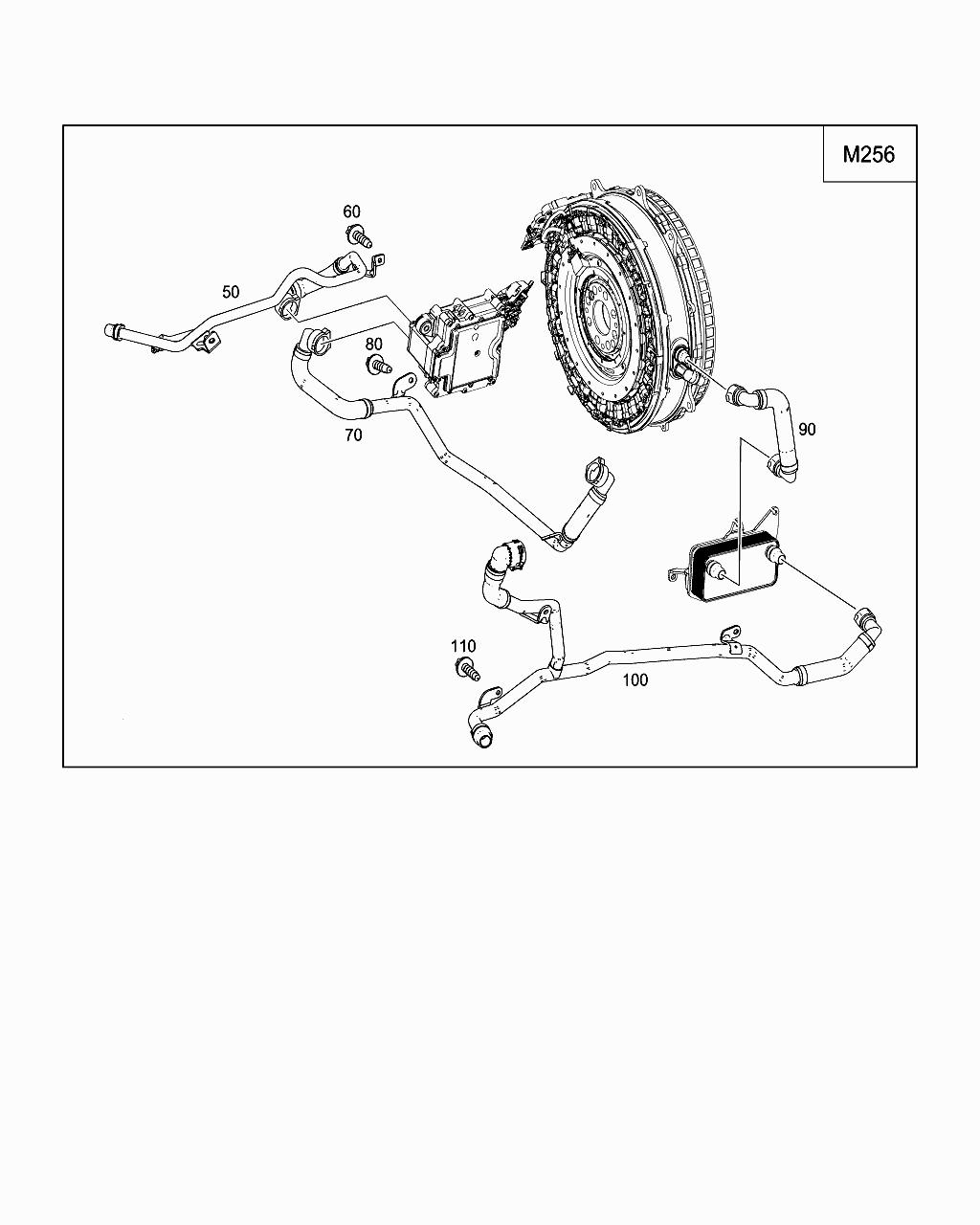 M256

60

50

80

70

90

110

100