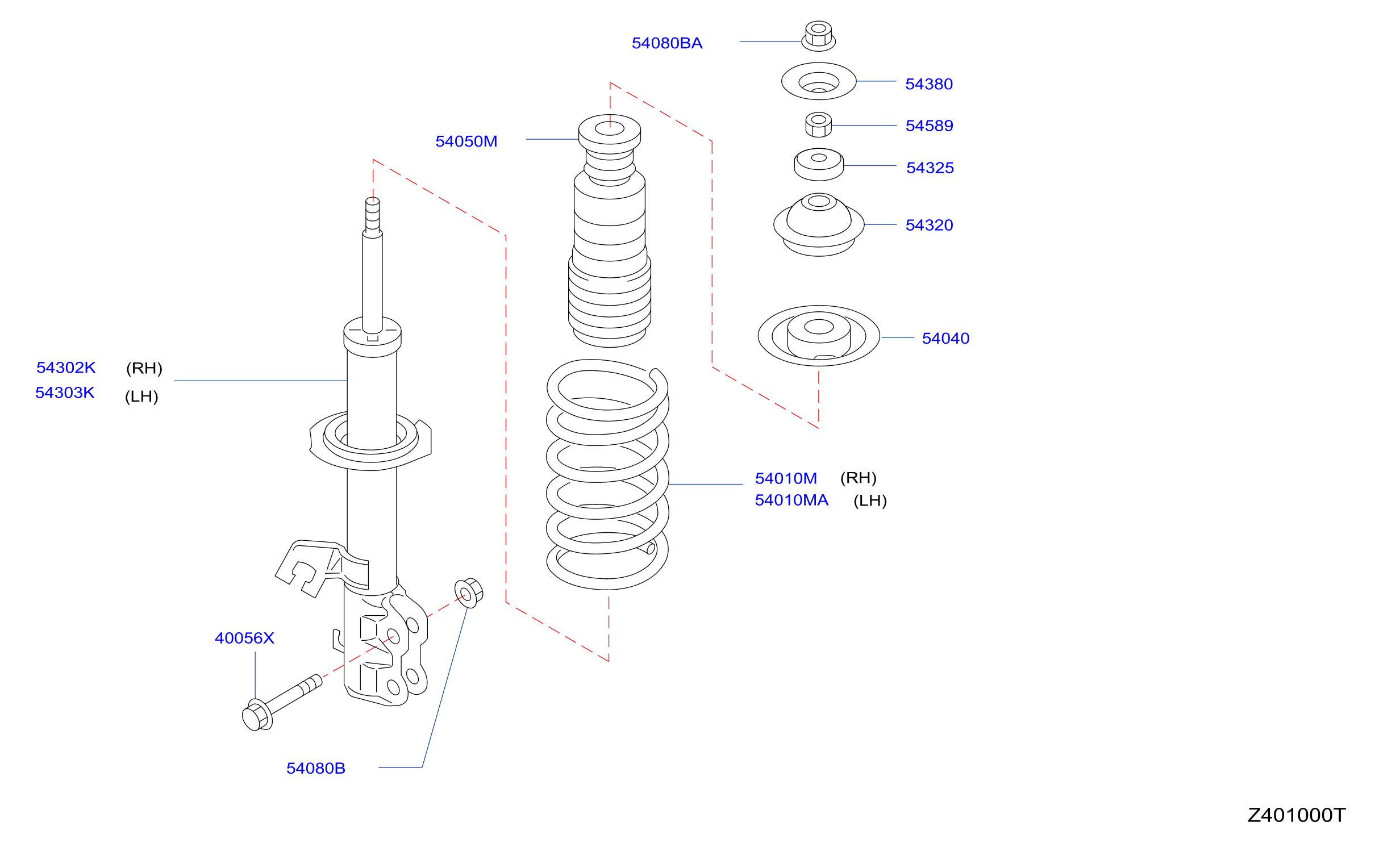 54080BA

54380

54589

54050M

54325

54320

54040

54302K (RH)
54303K (LH)

54010M (RH)
54010MA (LH)

40056X

54080B

Z401000T