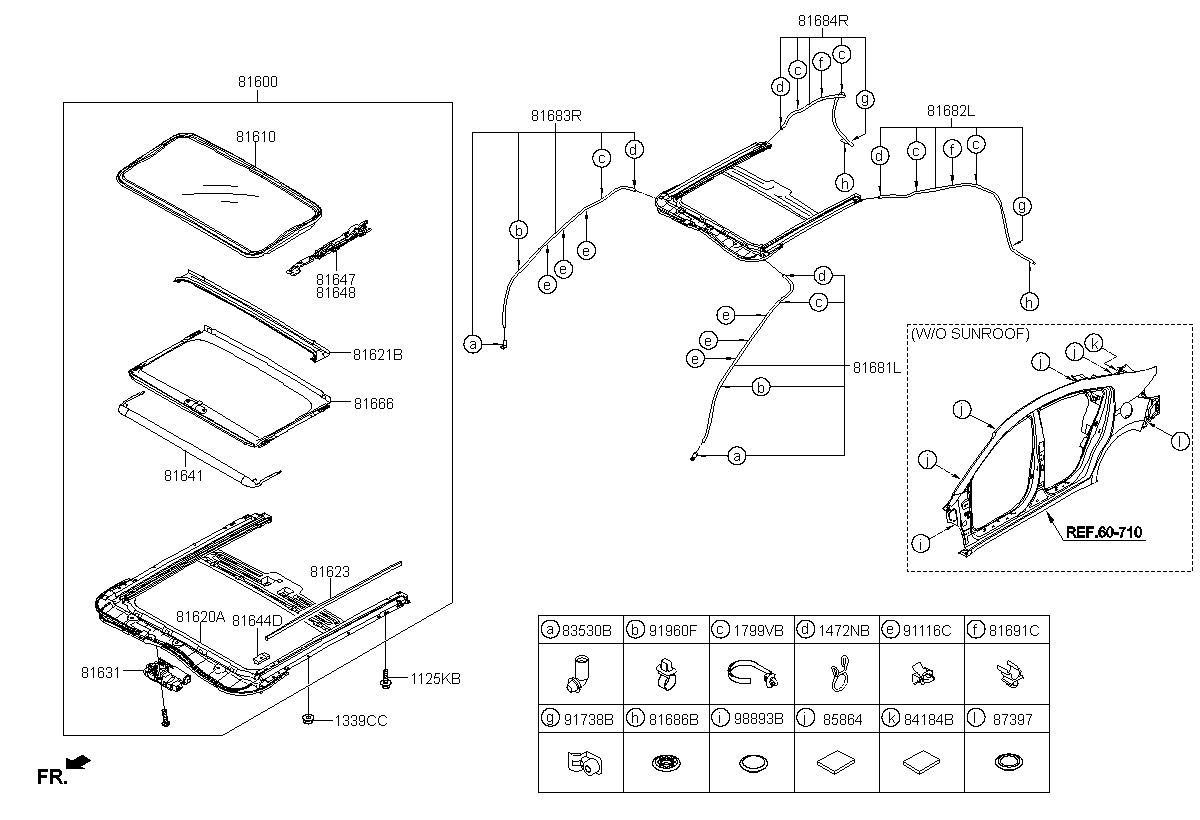 81600
81610
81647
81648
81621B
81666
81641
81623
81620A
81644D
81631
1125KB
1339CC
FR.

81683R
c
d
b
e
e
e
a

81684R
d
c
f
c
g
h

81682L
d
c
f
c
g
h

d
c
e
e
e
b
a
81681L

(W/O SUNROOF)
j
j
k
j
j
l
i
REF.60-710

| a 83530B | b 91960F | c 1799VB | d 1472NB | e 91116C | f 81691C |
|---|---|---|---|---|---|
| | | | | | |
| g 91738B | h 81686B | i 98893B | j 85864 | k 84184B | l 87397 |
| | | | | | |