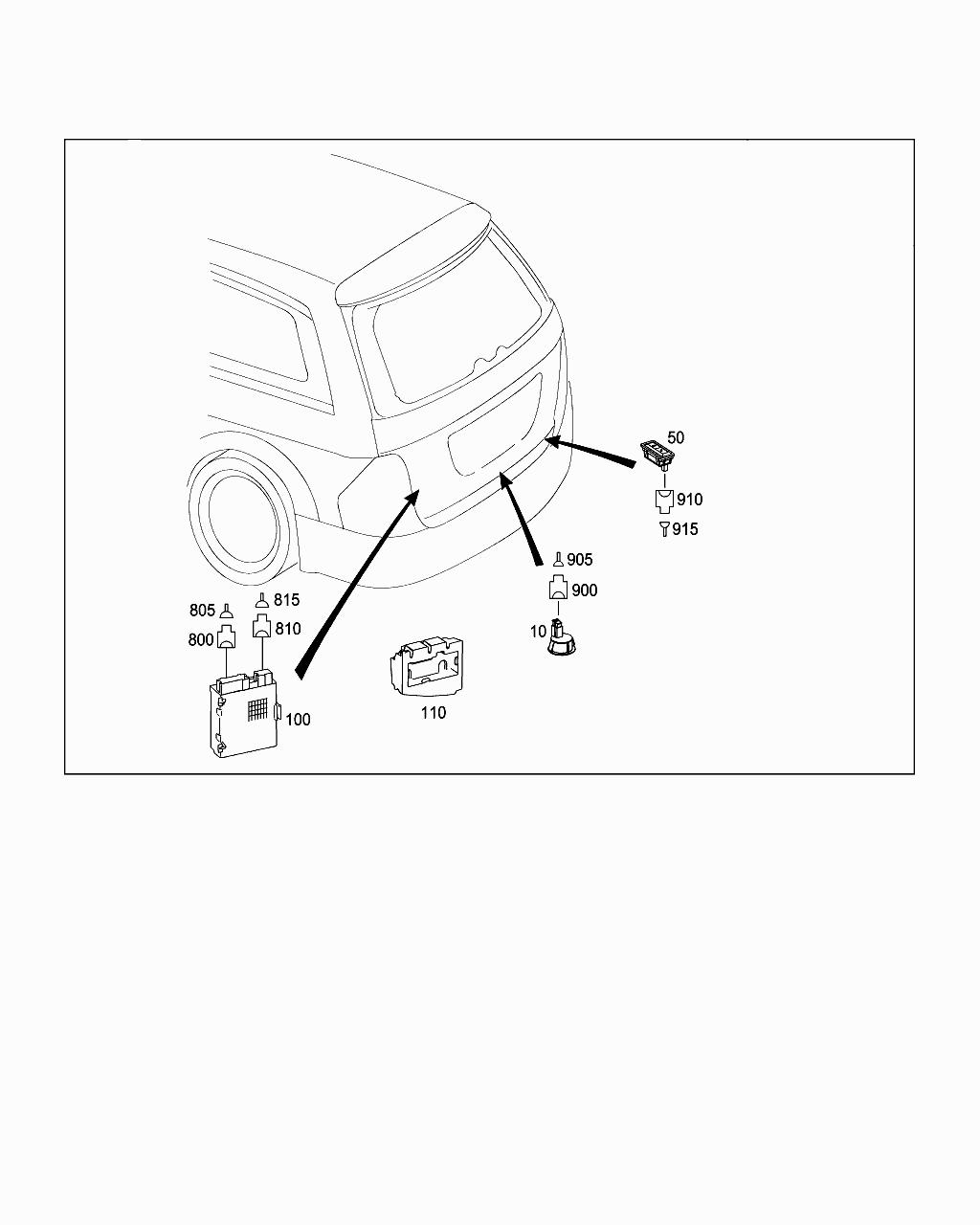 50
910
915
905
900
10
805
815
800
810
100
110