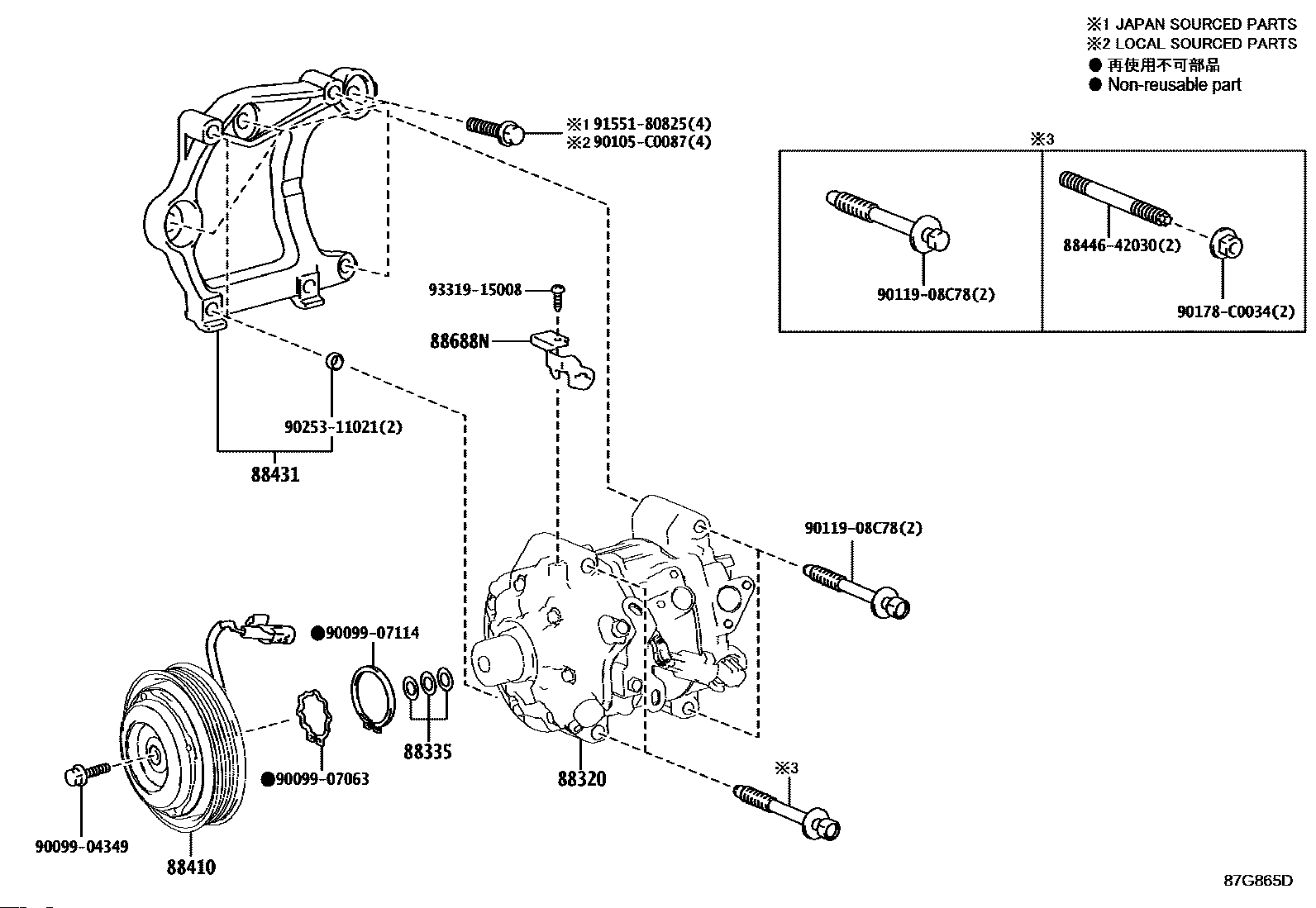 ※1 JAPAN SOURCED PARTS
※2 LOCAL SOURCED PARTS
● 再使用不可部品
● Non-reusable part

※1 91551-80825(4)
※2 90105-C0087(4)

※3

88446-42030(2)

90119-08C78(2)

90178-C0034(2)

93319-15008

88688N

90253-11021(2)

88431

90119-08C78(2)

●90099-07114

88335

●90099-07063

88320

※3

90099-04349

88410

87G865D