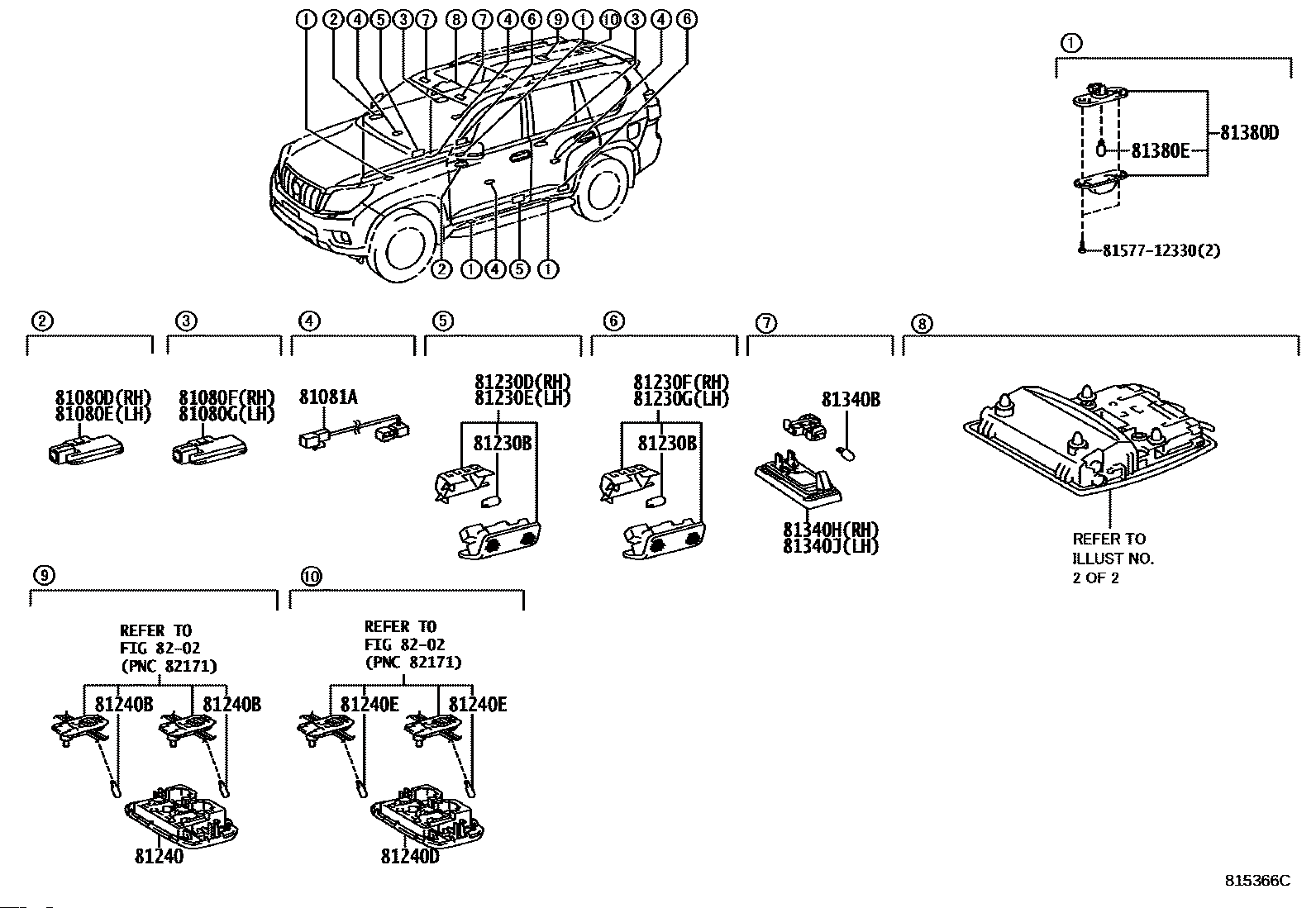 ① ② ④ ⑤ ③ ⑦ ⑧ ⑦ ④ ⑥ ⑨ ① ⑩ ③ ④ ⑥

② ① ④ ⑤ ①

①

81380D

81380E

81577-12330(2)

②

81080D(RH)
81080E(LH)

③

81080F(RH)
81080G(LH)

④

81081A

⑤

81230D(RH)
81230E(LH)

81230B

⑥

81230F(RH)
81230G(LH)

81230B

⑦

81340B

81340H(RH)
81340J(LH)

⑧

REFER TO
ILLUST NO.
2 OF 2

⑨

REFER TO
FIG 82-02
(PNC 82171)

81240B 81240B

81240

⑩

REFER TO
FIG 82-02
(PNC 82171)

81240E 81240E

81240D

815366C