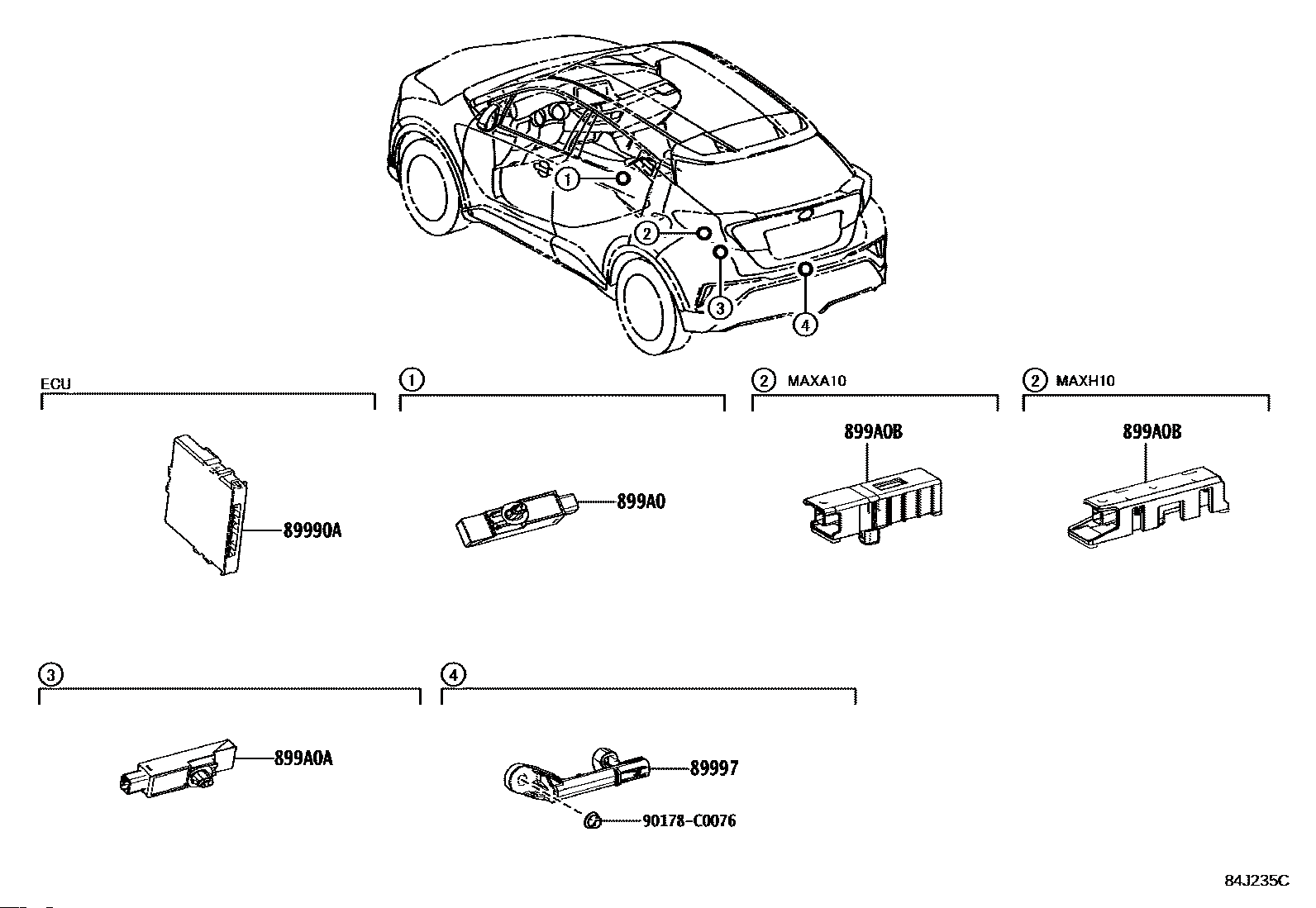 1
2
3
4

ECU
89990A

1
899A0

2 MAXA10
899A0B

2 MAXH10
899A0B

3
899A0A

4
89997
90178-C0076

84J235C