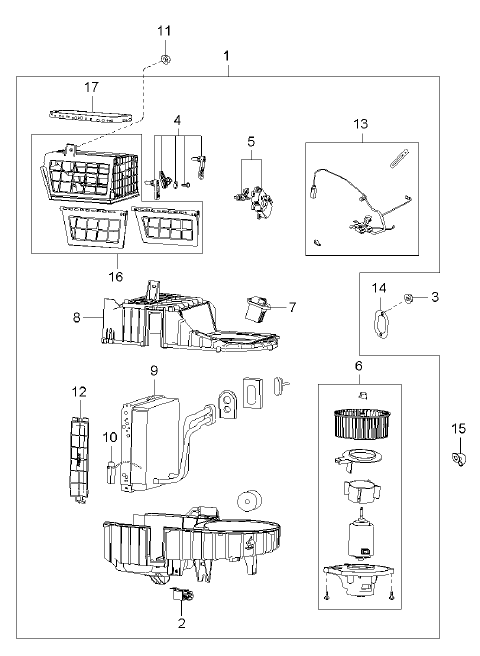 11
1
17
4
5
13
16
14
3
8
7
9
6
12
10
15
2