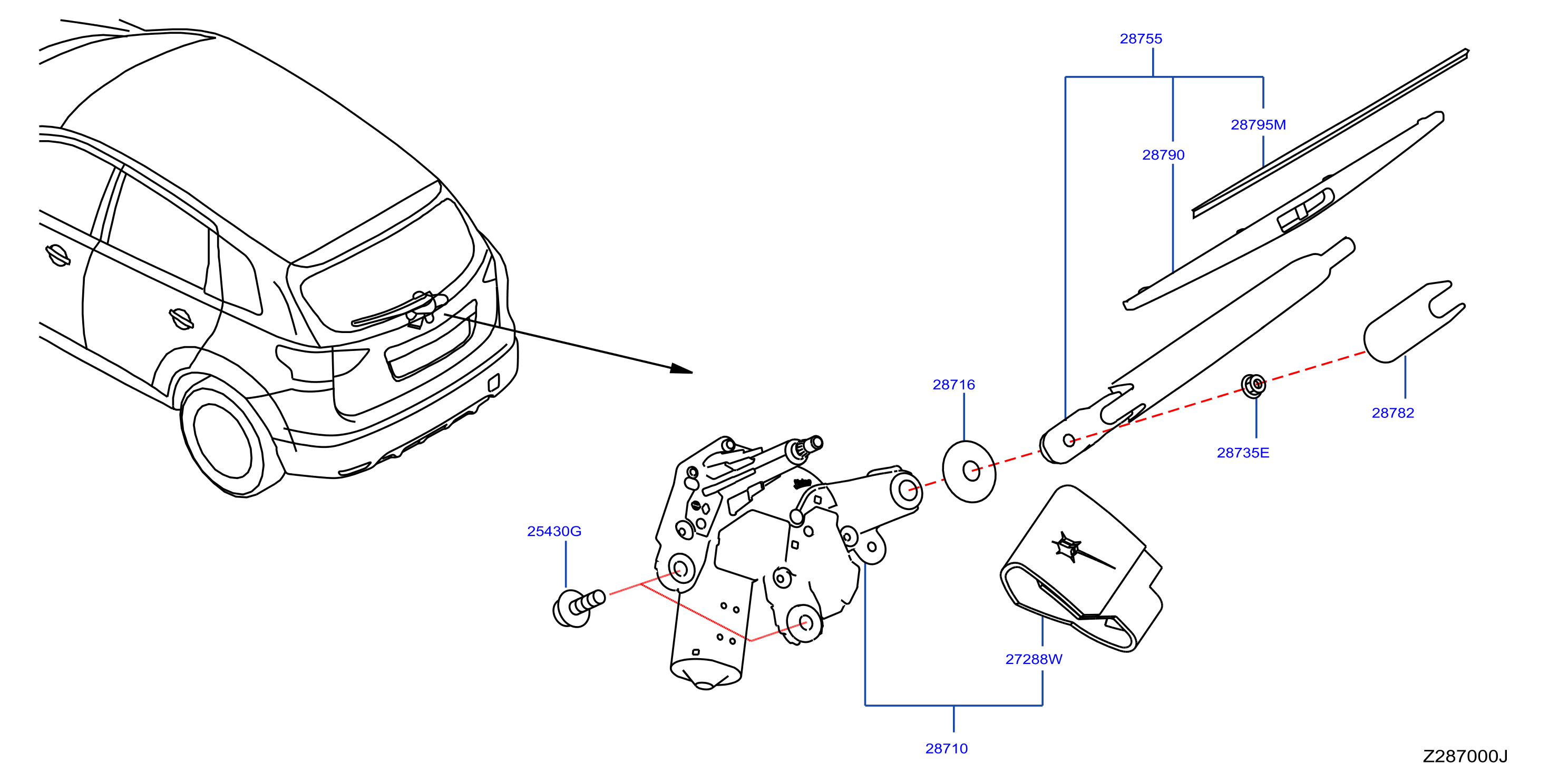 28755
28795M
28790
28716
28782
28735E
25430G
27288W
28710
Z287000J