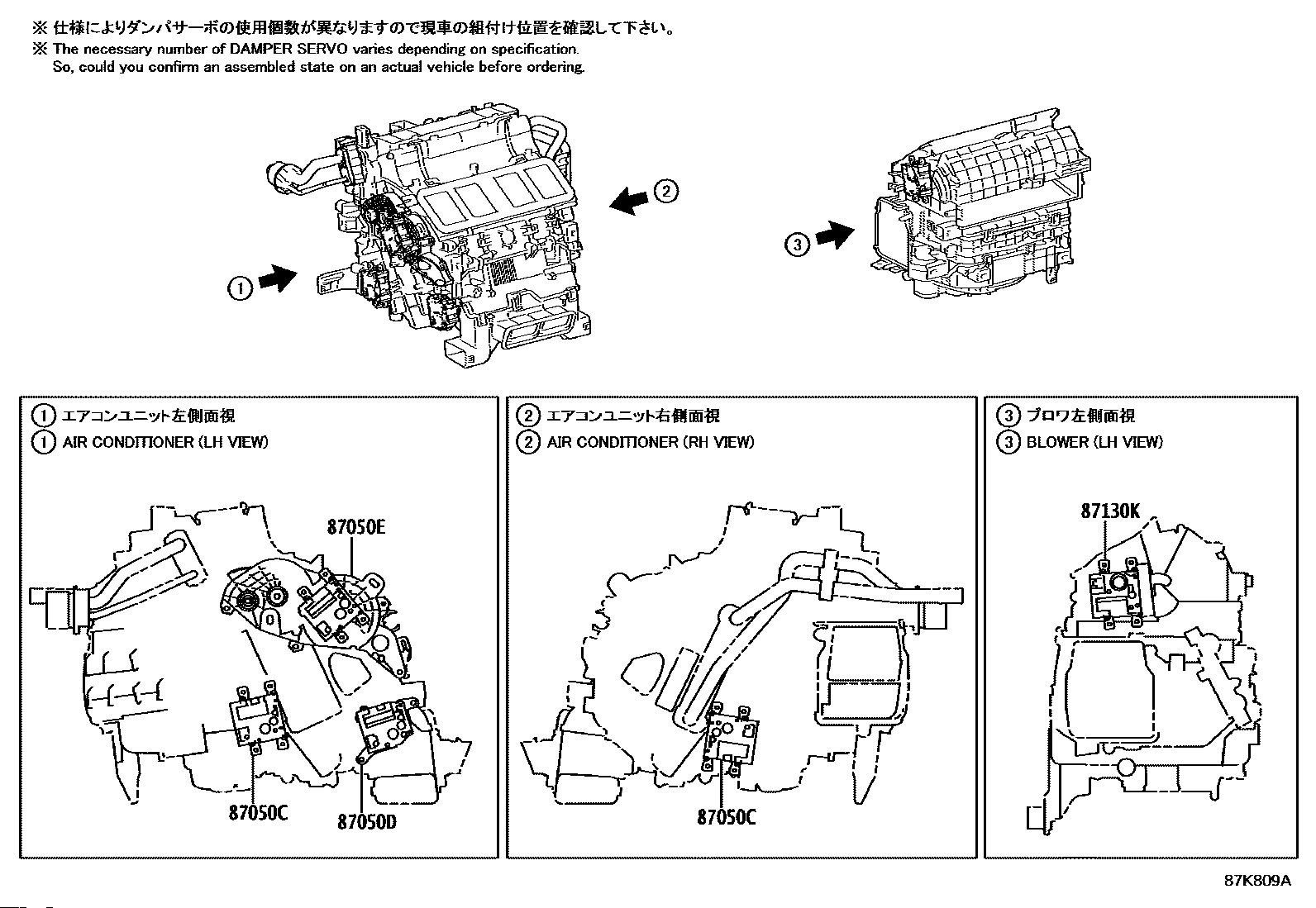 ※ 仕様によりダンパサーボの使用個数が異なりますので現車の組付け位置を確認して下さい。
※ The necessary number of DAMPER SERVO varies depending on specification.
So, could you confirm an assembled state on an actual vehicle before ordering.

②

③

①

① エアコンユニット左側面視
① AIR CONDITIONER (LH VIEW)

87050E

87050C

87050D

② エアコンユニット右側面視
② AIR CONDITIONER (RH VIEW)

87050C

③ ブロワ左側面視
③ BLOWER (LH VIEW)

87130K

87K809A