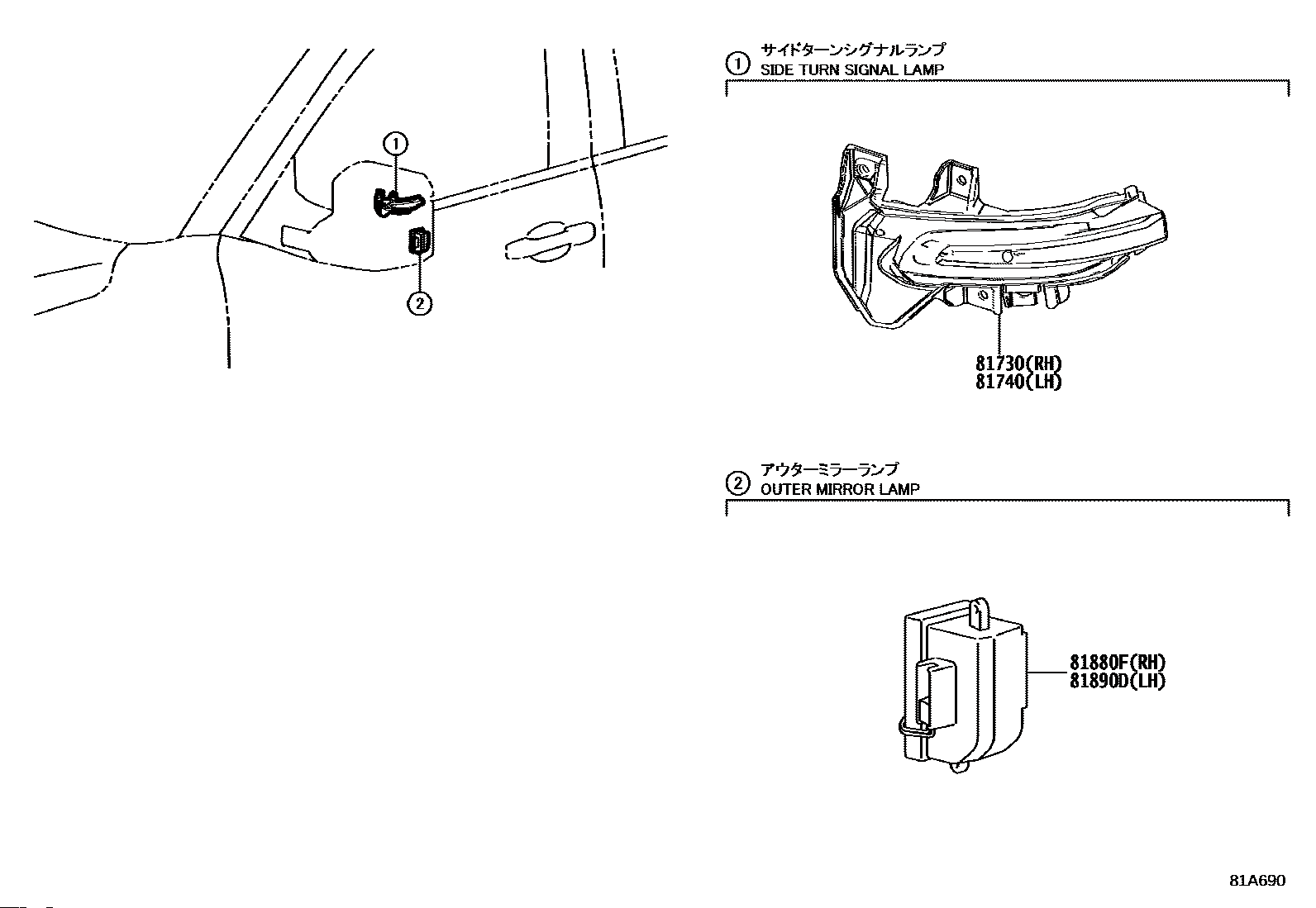 ①

②

① サイドターンシグナルランプ
SIDE TURN SIGNAL LAMP

81730(RH)
81740(LH)

② アウターミラーランプ
OUTER MIRROR LAMP

81880F(RH)
81890D(LH)

81A690