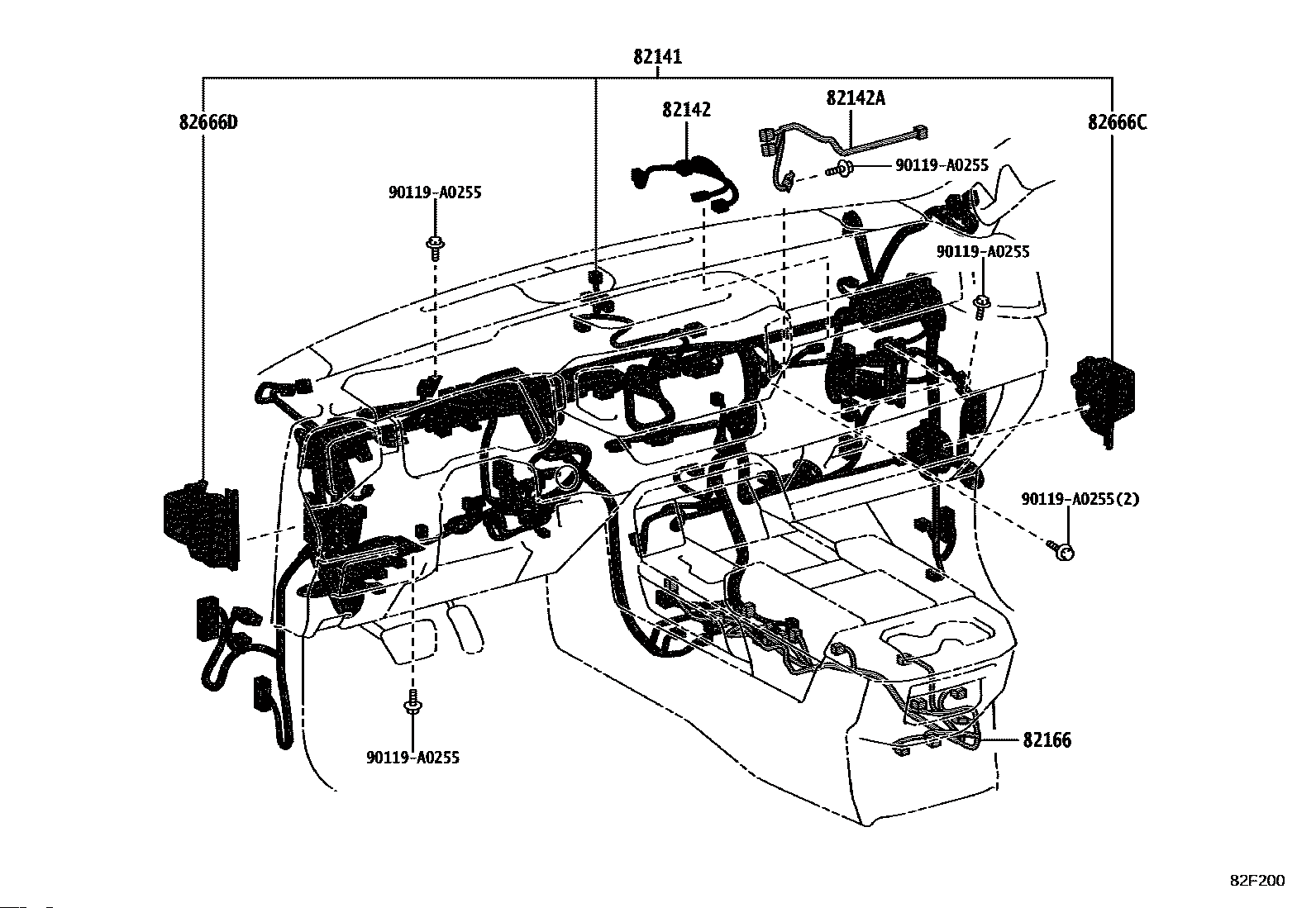 82141
82666D
82142
82142A
82666C
90119-A0255
90119-A0255
90119-A0255
90119-A0255(2)
90119-A0255
82166
82F200