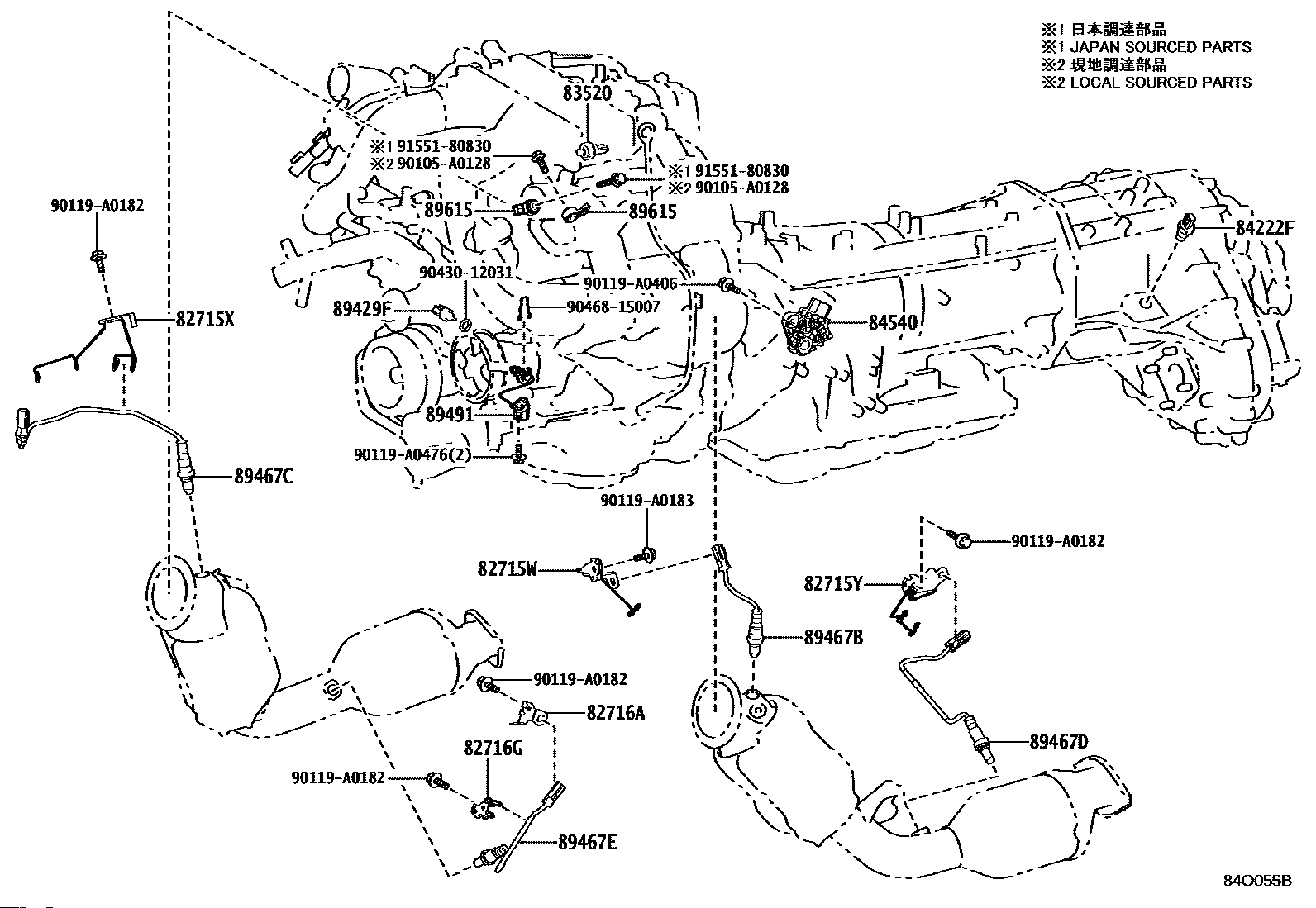 ※1 日本調達部品
※1 JAPAN SOURCED PARTS
※2 現地調達部品
※2 LOCAL SOURCED PARTS

83520
※1 91551-80830
※2 90105-A0128
※1 91551-80830
※2 90105-A0128
90119-A0182
89615
89615
84222F
90430-12031
90119-A0406
89429F
90468-15007
82715X
84540
89491
90119-A0476(2)
89467C
90119-A0183
90119-A0182
82715W
82715Y
89467B
90119-A0182
82716A
82716G
89467D
90119-A0182
89467E
84O055B