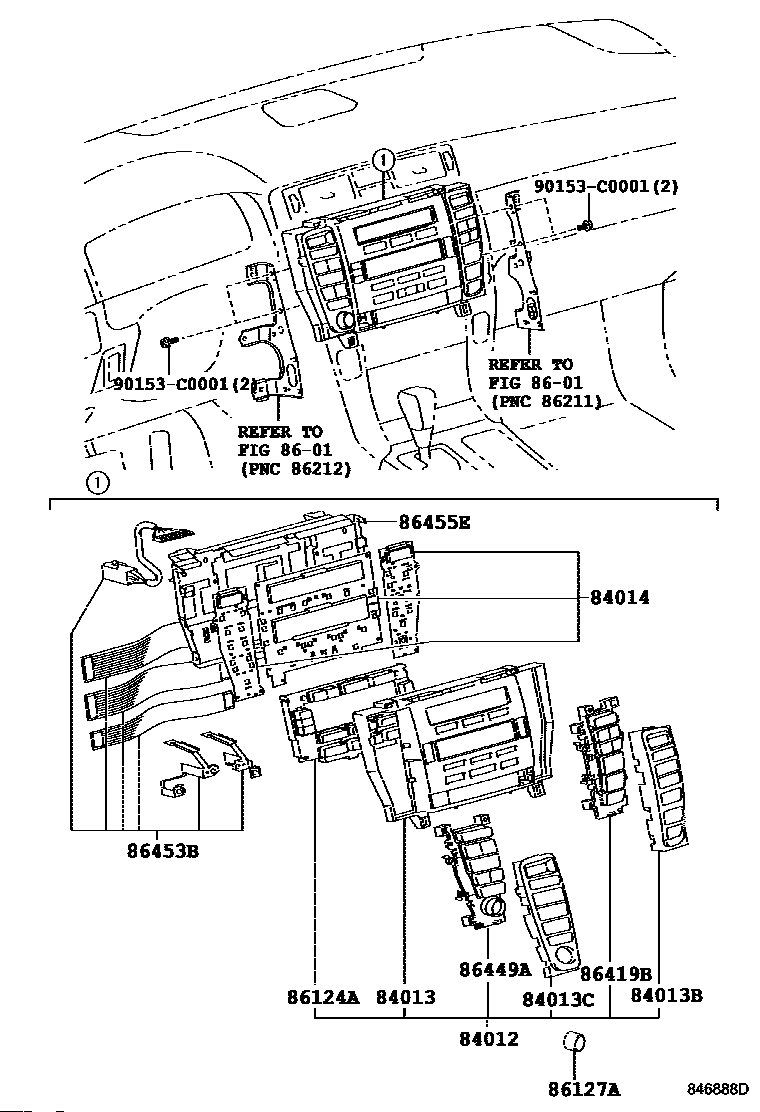 ①
90153-C0001(2)
90153-C0001(2)
REFER TO
FIG 86-01
(PNC 86211)
REFER TO
FIG 86-01
(PNC 86212)
①
86455E
84014
86453B
86449A
86419B
86124A
84013
84013C
84013B
84012
86127A
846888D