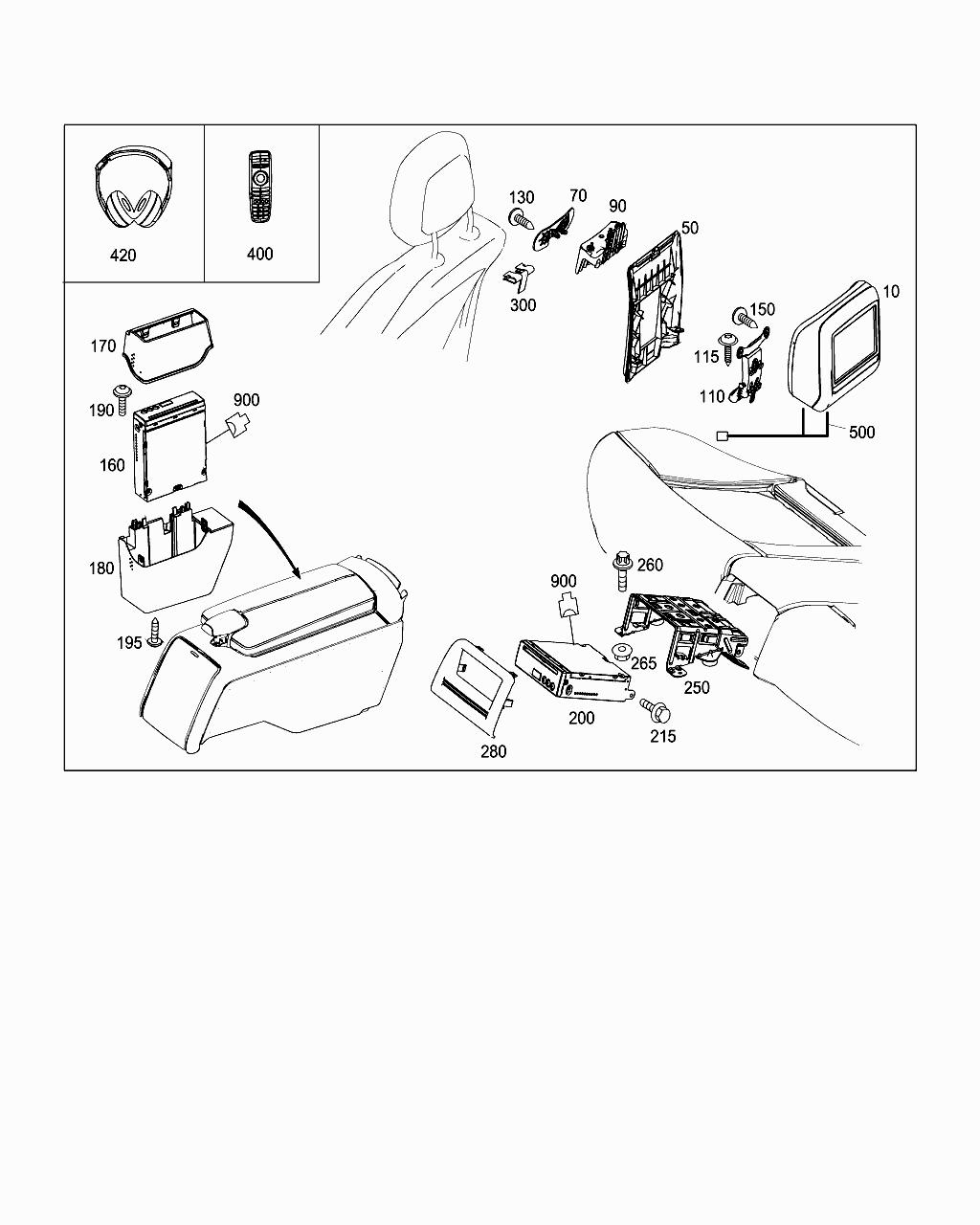 420

400

130

70

90

50

300

10

150

115

110

500

170

190

900

160

180

195

260

900

265

250

200

215

280