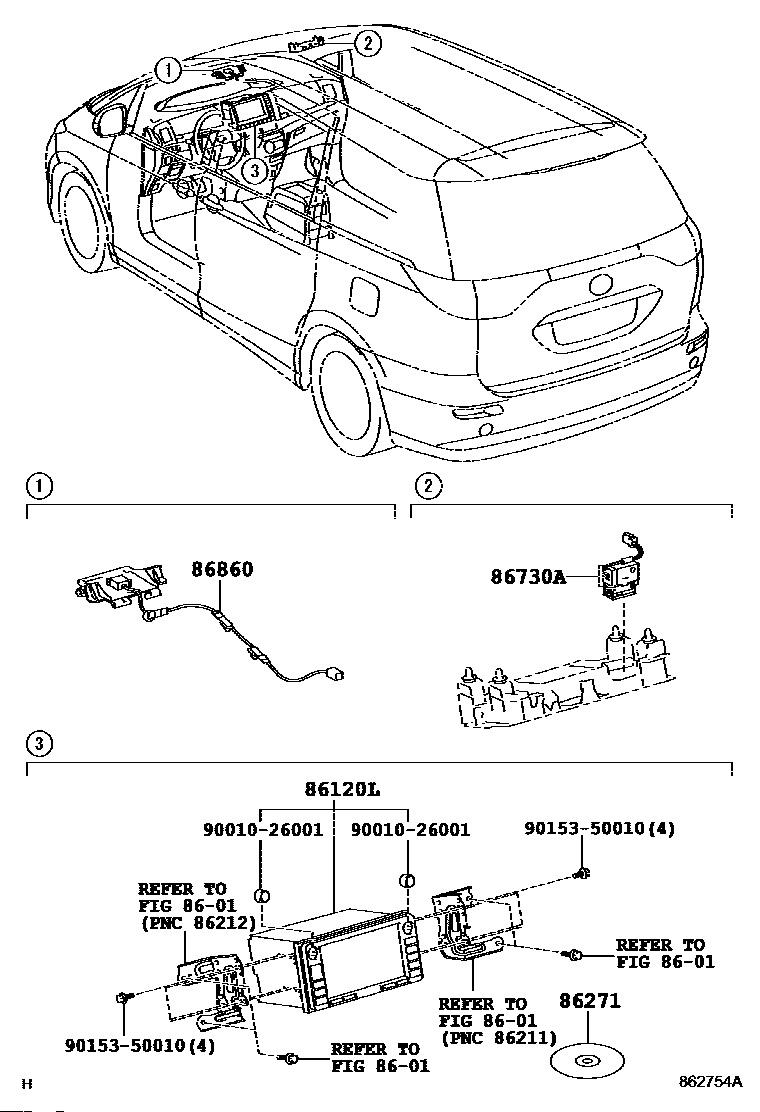 1
2
3

1
86860

2
86730A

3
86120L
90010-26001
90010-26001
90153-50010(4)
REFER TO FIG 86-01 (PNC 86212)
REFER TO FIG 86-01
REFER TO FIG 86-01 (PNC 86211)
86271
90153-50010(4)
REFER TO FIG 86-01

H
862754A