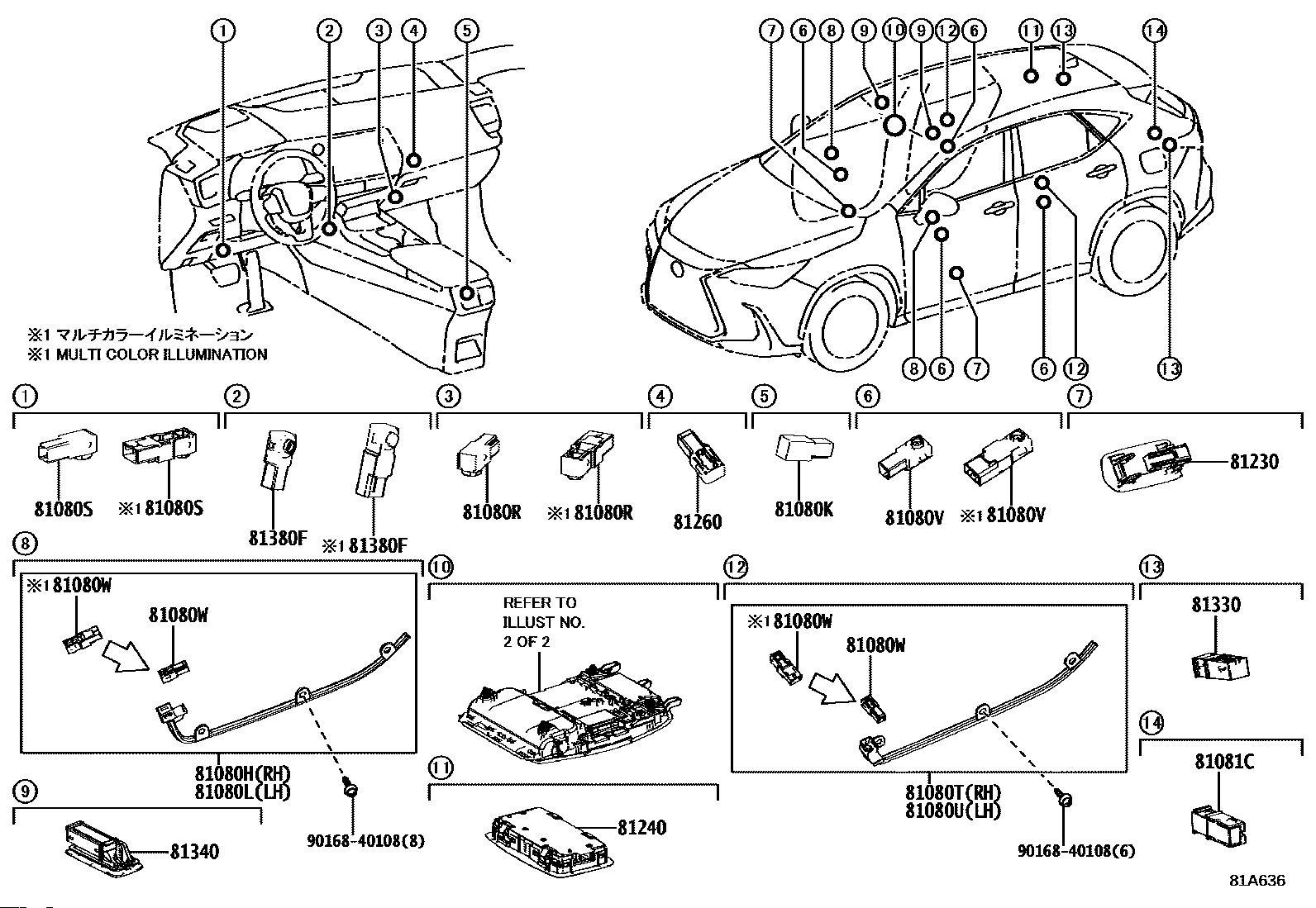 1 2 3 4 5

7 6 8 9 10 9 12 6 11 13 14

8 6 7 6 12 13

※1 マルチカラーイルミネーション
※1 MULTI COLOR ILLUMINATION

1
81080S ※1 81080S

2
81380F ※1 81380F

3
81080R ※1 81080R

4
81260

5
81080K

6
81080V ※1 81080V

7
81230

8
※1 81080W
81080W
81080H(RH)
81080L(LH)
90168-40108(8)

9
81340

10
REFER TO ILLUST NO. 2 OF 2

11
81240

12
※1 81080W
81080W
81080T(RH)
81080U(LH)
90168-40108(6)

13
81330

14
81081C

81A636