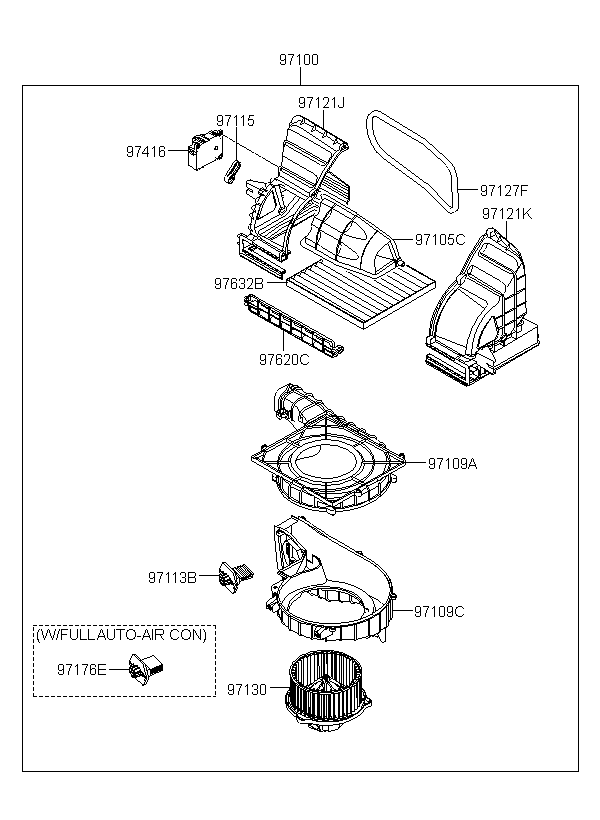 97100

97121J
97115
97416
97127F
97121K
97105C
97632B
97620C
97109A
97113B
97109C
(W/FULLAUTO-AIR CON)
97176E
97130