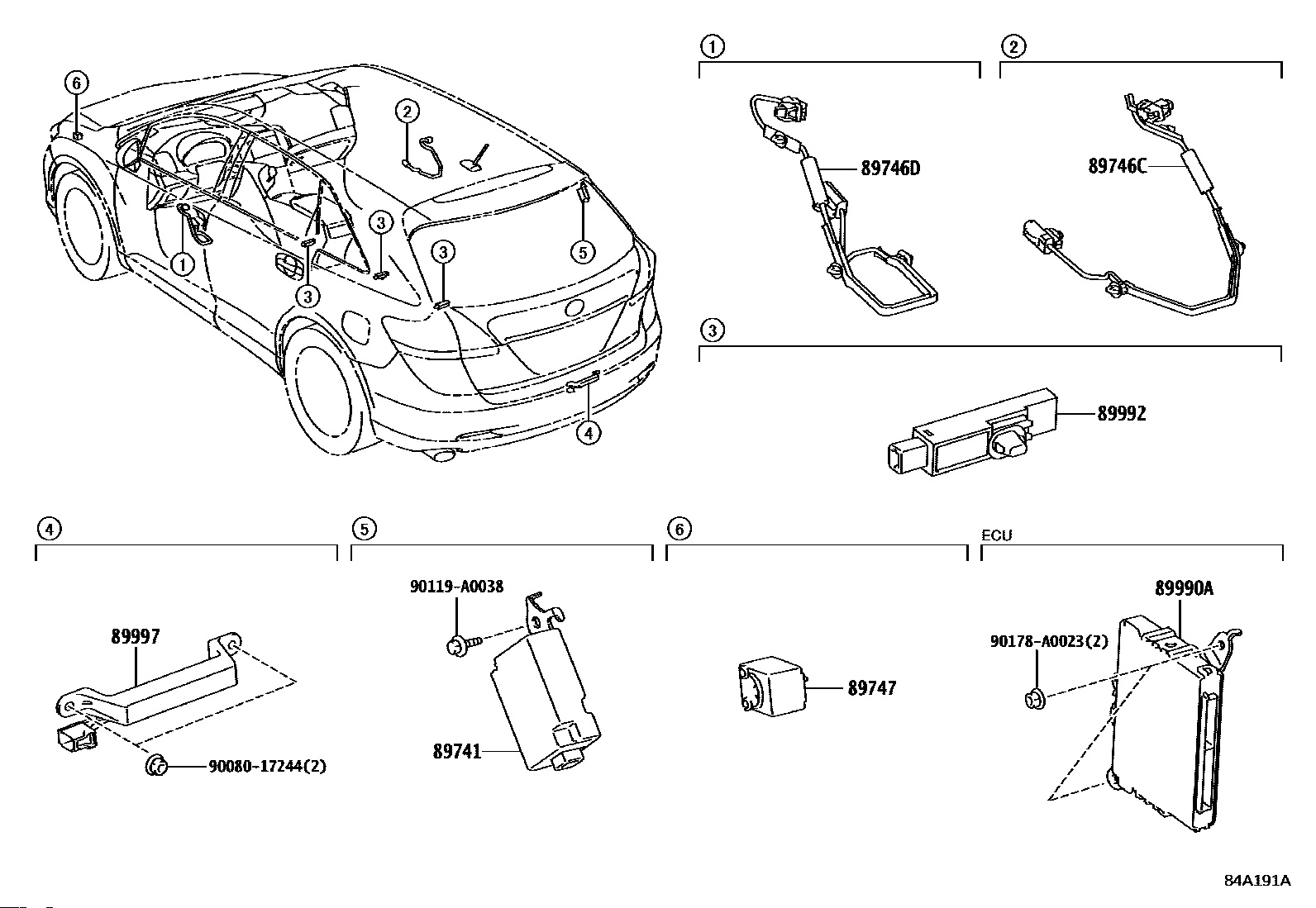 6
2
3
3
5
1
3
4

1
89746D

2
89746C

3
89992

4
89997
90080-17244(2)

5
90119-A0038
89741

6
89747

ECU
89990A
90178-A0023(2)

84A191A