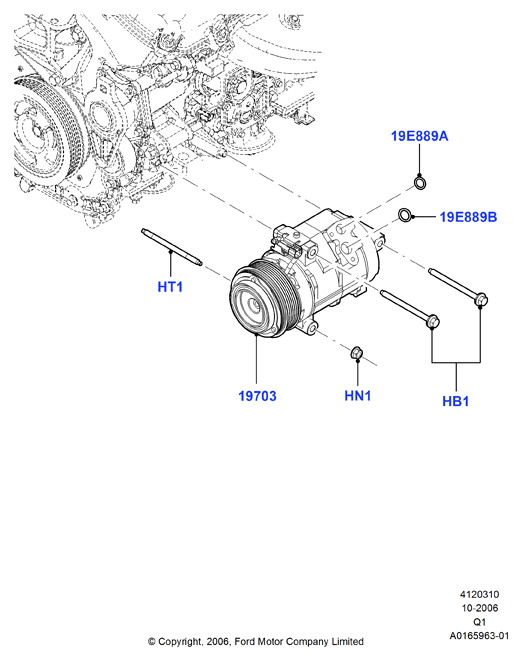 19E889A

19E889B

HT1

19703

HN1

HB1

4120310
10-2006
Q1
A0165963-01

© Copyright, 2006, Ford Motor Company Limited