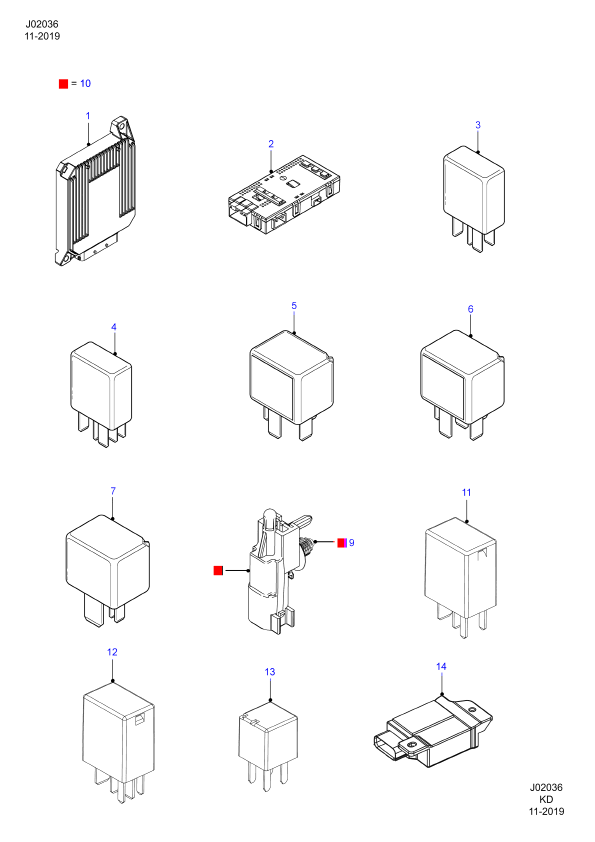 J02036
11-2019

= 10

1

2

3

4

5

6

7

9

11

12

13

14

J02036
KD
11-2019