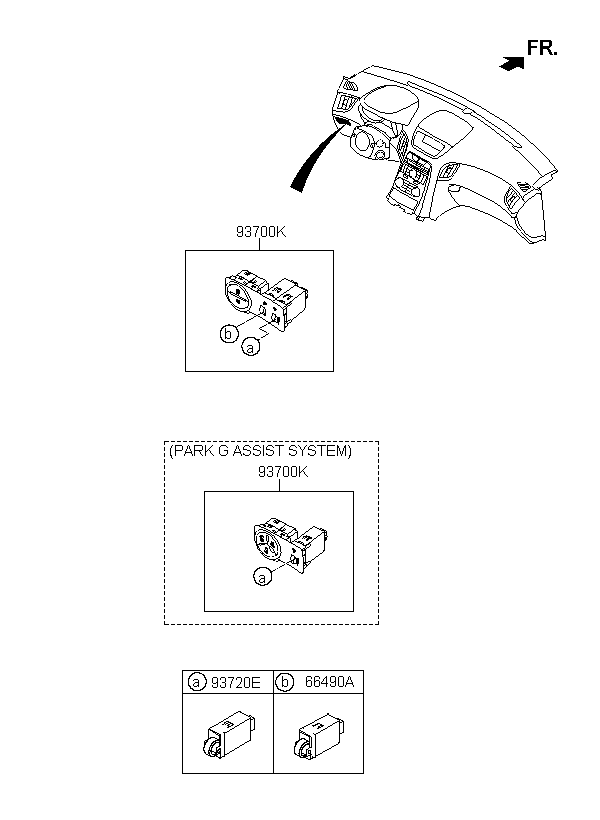 FR.

93700K

b

a

(PARK G ASSIST SYSTEM)

93700K

a

| a 93720E | b 66490A |
|---|---|
| | |