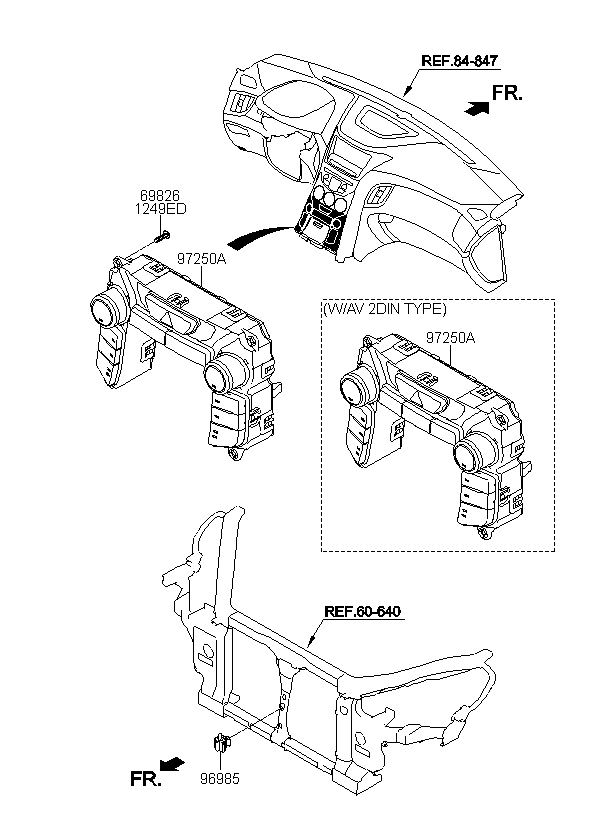 REF.84-847

FR.

69826
1249ED

97250A

(W/AV 2DIN TYPE)

97250A

REF.60-640

FR.

96985