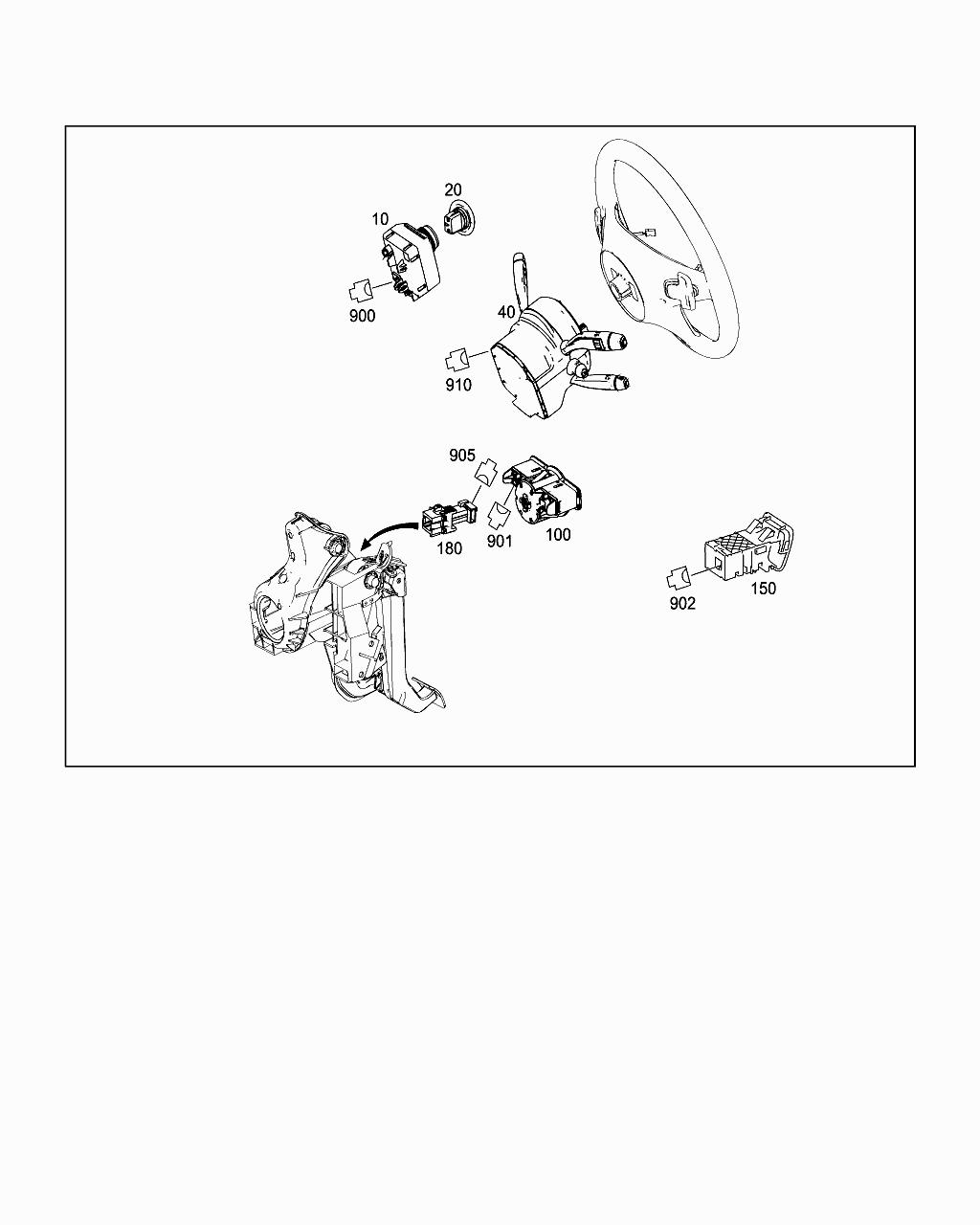 20
10
900
40
910
905
180
901
100
902
150