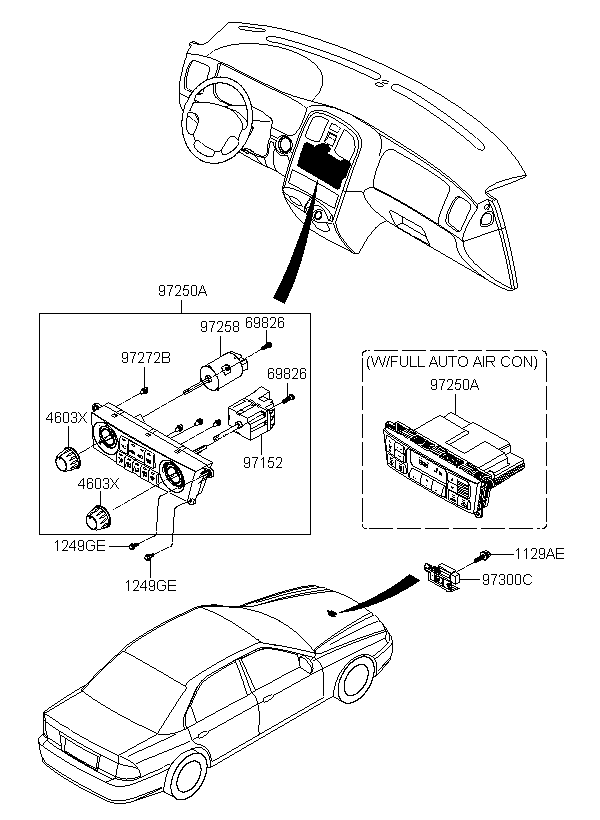 97250A

97258
69826
97272B
69826
4603X
97152
4603X
1249GE
1249GE

(W/FULL AUTO AIR CON)
97250A

1129AE
97300C