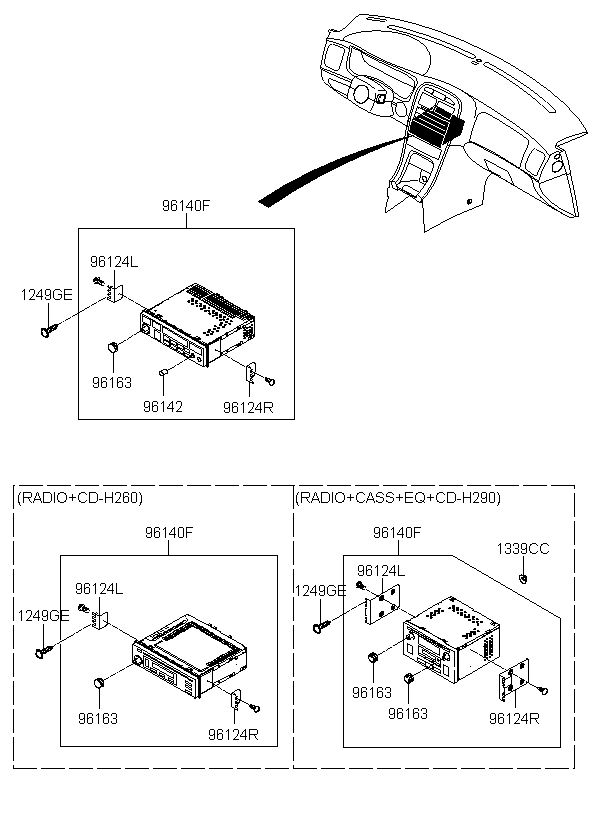 96140F
96124L
1249GE
96163
96142
96124R

(RADIO+CD-H260)
96140F
96124L
1249GE
96163
96124R

(RADIO+CASS+EQ+CD-H290)
96140F
1339CC
96124L
1249GE
96163
96163
96124R