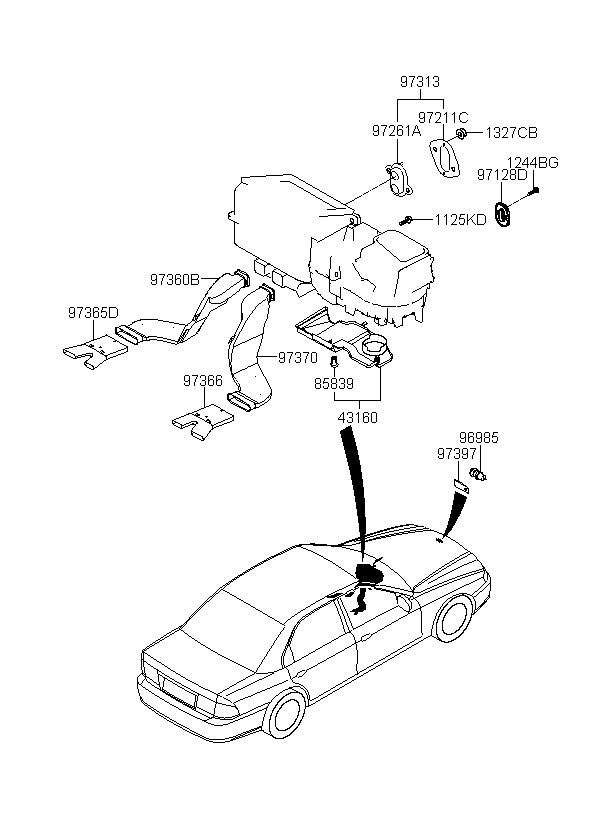 97313
97211C
97261A
1327CB
1244BG
97128D
1125KD
97360B
97365D
97370
97366
85839
43160
96985
97397