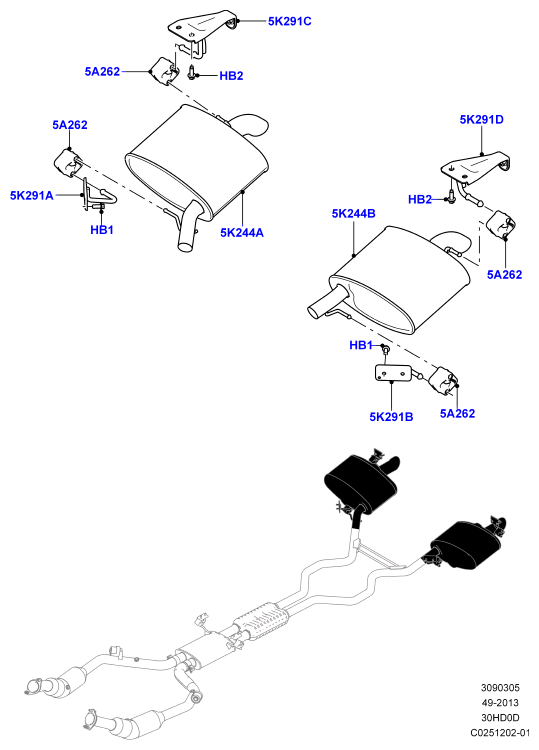 5K291C
5A262
HB2
5A262
5K291A
HB1
5K244A
5K291D
HB2
5K244B
5A262
HB1
5K291B
5A262
3090305
49-2013
30HD0D
C0251202-01