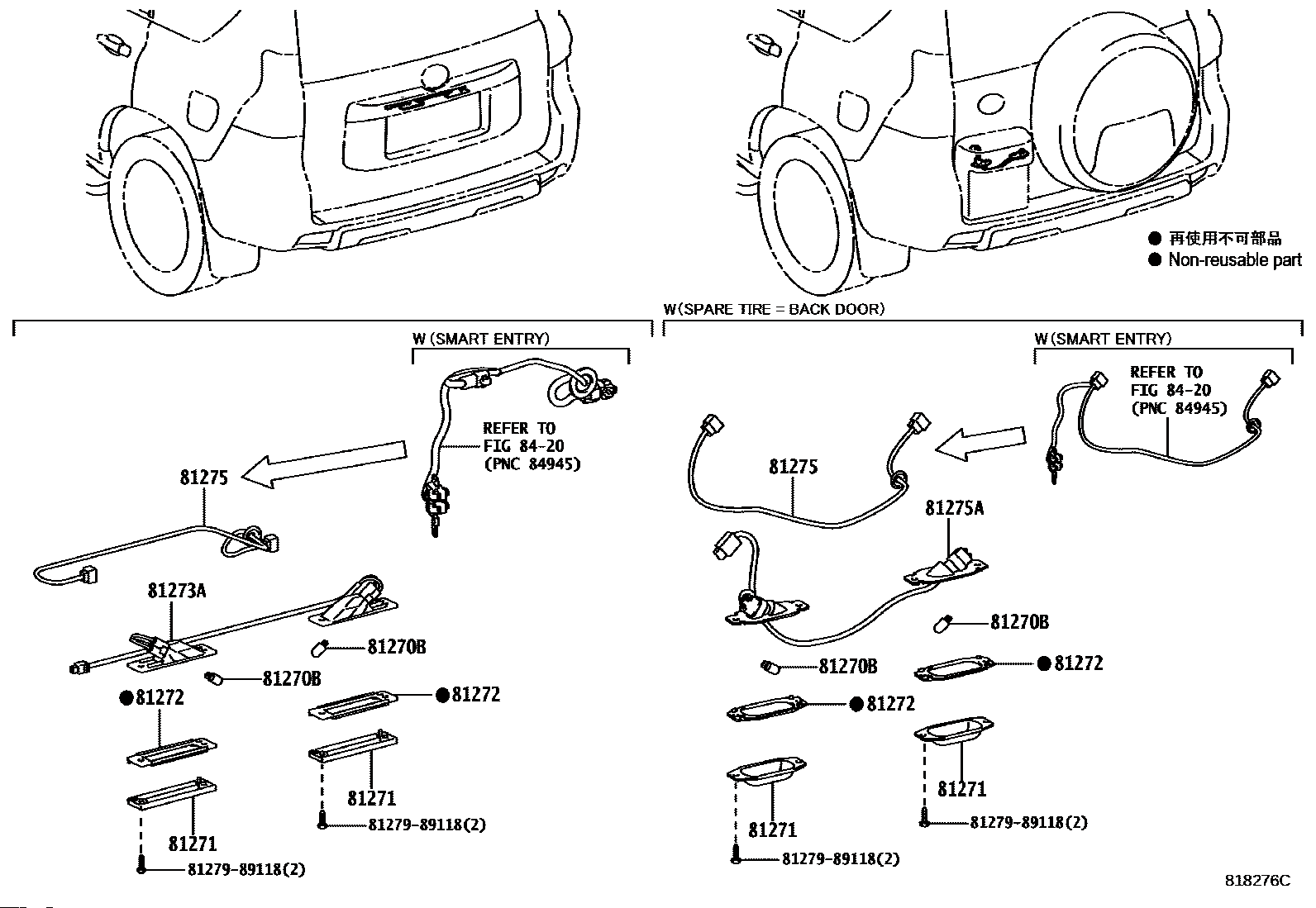 ● 再使用不可部品
● Non-reusable part

W(SPARE TIRE = BACK DOOR)

W(SMART ENTRY)

REFER TO
FIG 84-20
(PNC 84945)

81275

81273A

81270B

81270B

●81272

●81272

81271

81271

81279-89118(2)

81279-89118(2)

W(SMART ENTRY)

REFER TO
FIG 84-20
(PNC 84945)

81275

81275A

81270B

81270B

●81272

●81272

81271

81271

81279-89118(2)

81279-89118(2)

818276C