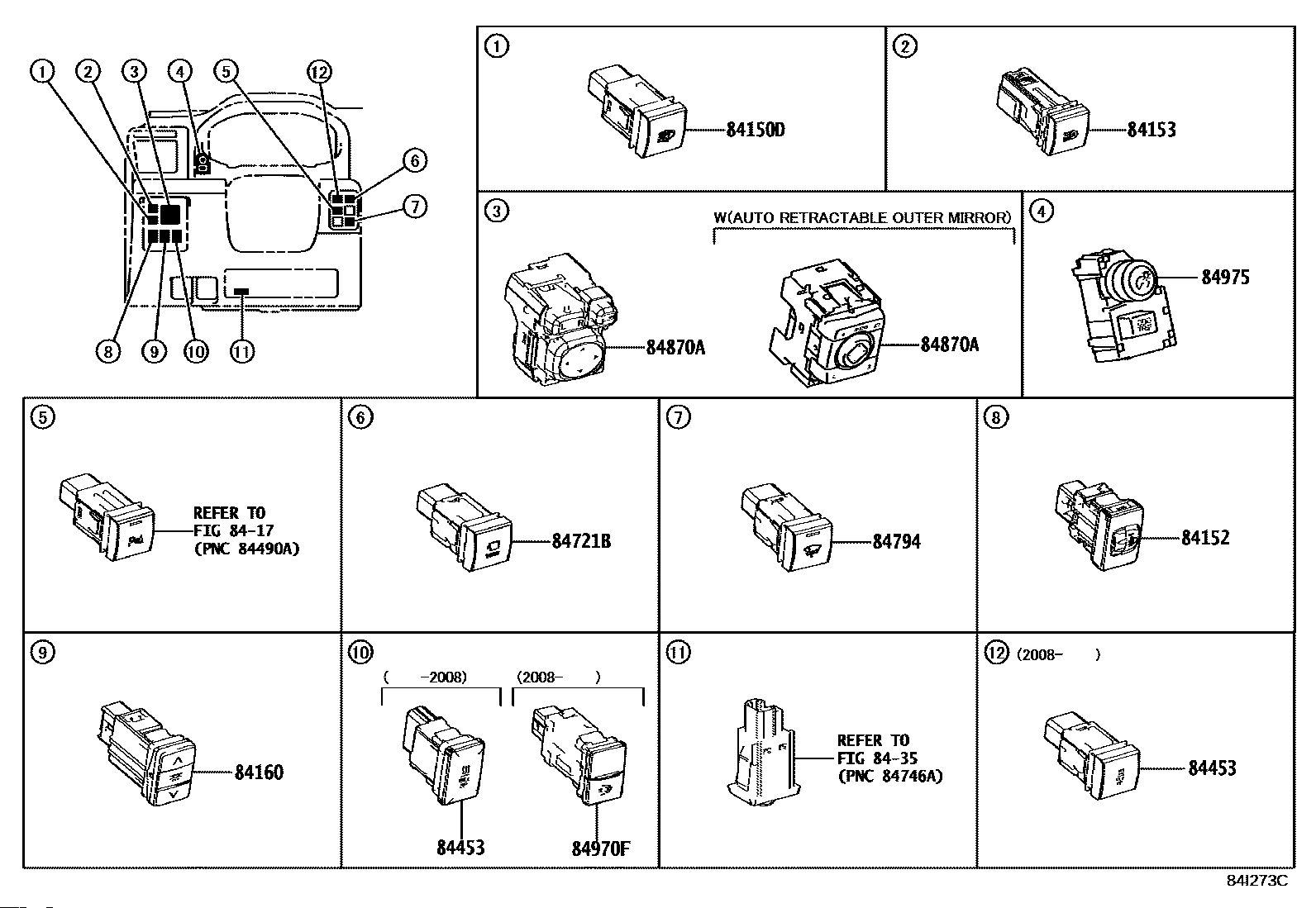 1 2 3 4 5 12
6
7
8 9 10 11

1
84150D

2
84153

3
W(AUTO RETRACTABLE OUTER MIRROR)
84870A
84870A

4
84975

5
REFER TO FIG 84-17 (PNC 84490A)

6
84721B

7
84794

8
84152

9
84160

10
( -2008)
(2008- )
84453
84970F

11
REFER TO FIG 84-35 (PNC 84746A)

12 (2008- )
84453

84I273C