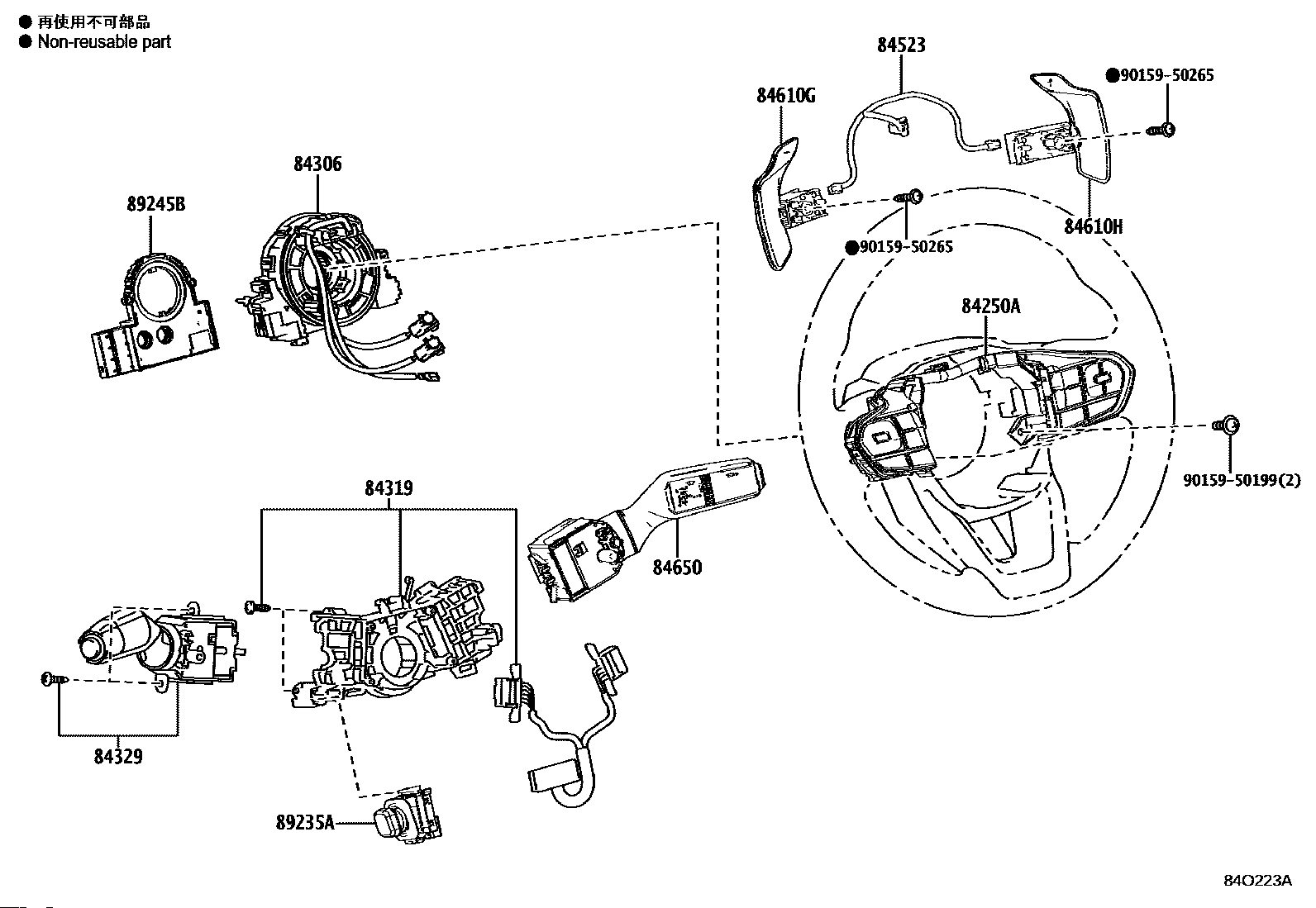 ● 再使用不可部品
● Non-reusable part

84523
84610G
●90159-50265
84306
89245B
84610H
●90159-50265
84250A
90159-50199(2)
84319
84650
84329
89235A
84O223A