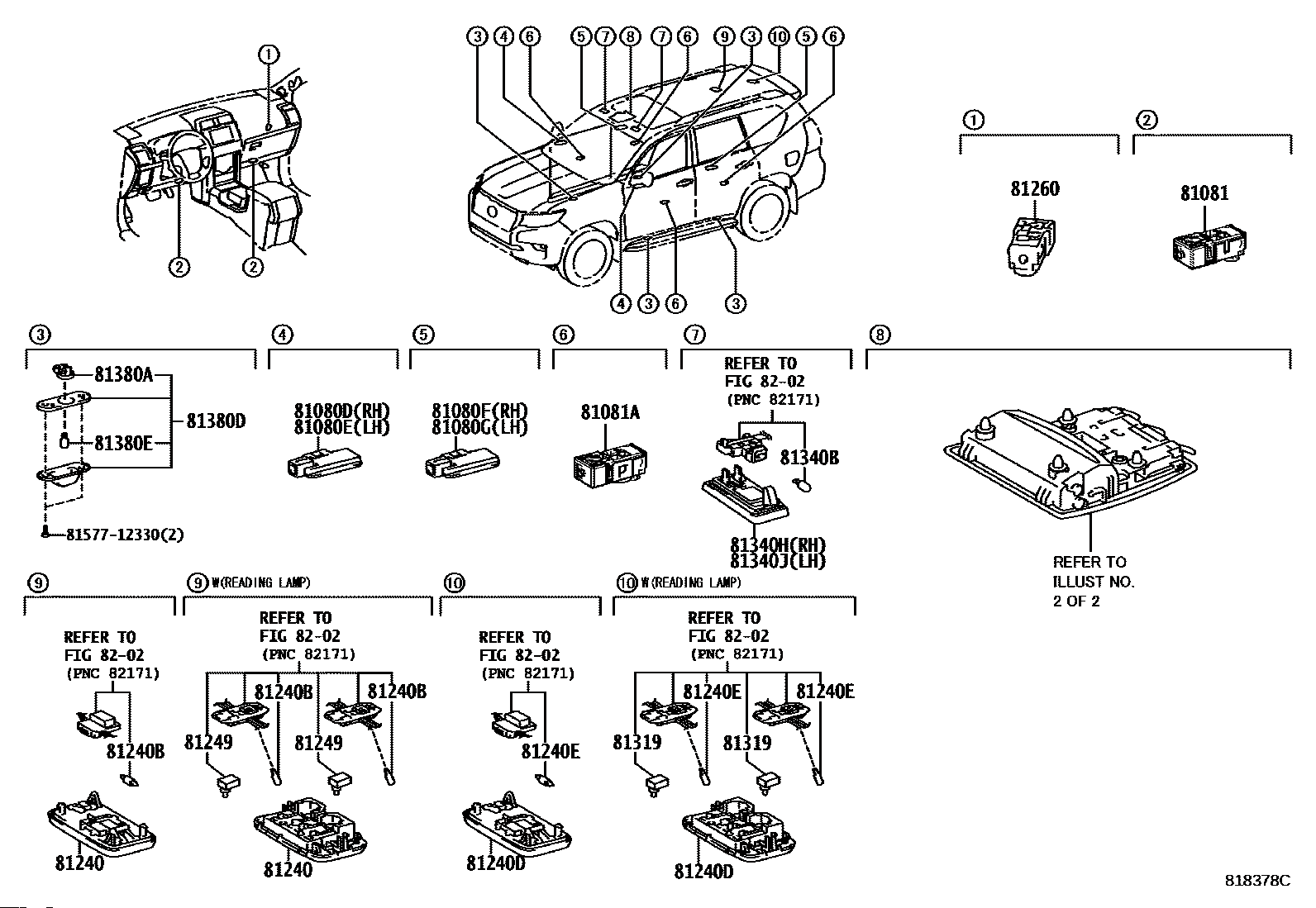 ①
②
②

③ ④ ⑥ ⑤ ⑦ ⑧ ⑦ ⑥ ⑨ ③ ⑩ ⑤ ⑥

④ ③ ⑥ ③

①
81260

②
81081

③
81380A
81380D
81380E
81577-12330(2)

④
81080D(RH)
81080E(LH)

⑤
81080F(RH)
81080G(LH)

⑥
81081A

⑦
REFER TO
FIG 82-02
(PNC 82171)
81340B
81340H(RH)
81340J(LH)

⑧
REFER TO
ILLUST NO.
2 OF 2

⑨
REFER TO
FIG 82-02
(PNC 82171)
81240B
81240

⑨ W(READING LAMP)
REFER TO
FIG 82-02
(PNC 82171)
81240B
81240B
81249
81249
81240

⑩
REFER TO
FIG 82-02
(PNC 82171)
81240E
81240D

⑩ W(READING LAMP)
REFER TO
FIG 82-02
(PNC 82171)
81240E
81240E
81319
81319
81240D

818378C