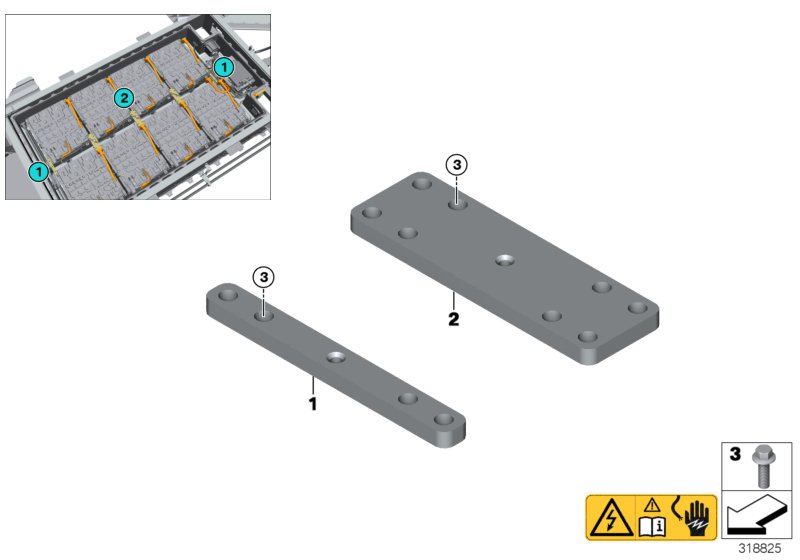 1
2
1
3
3
2
1
3
318825