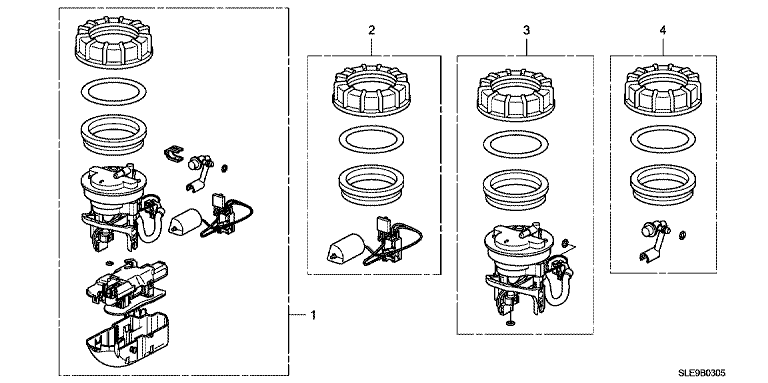 2
3
4
1
SLE9B0305